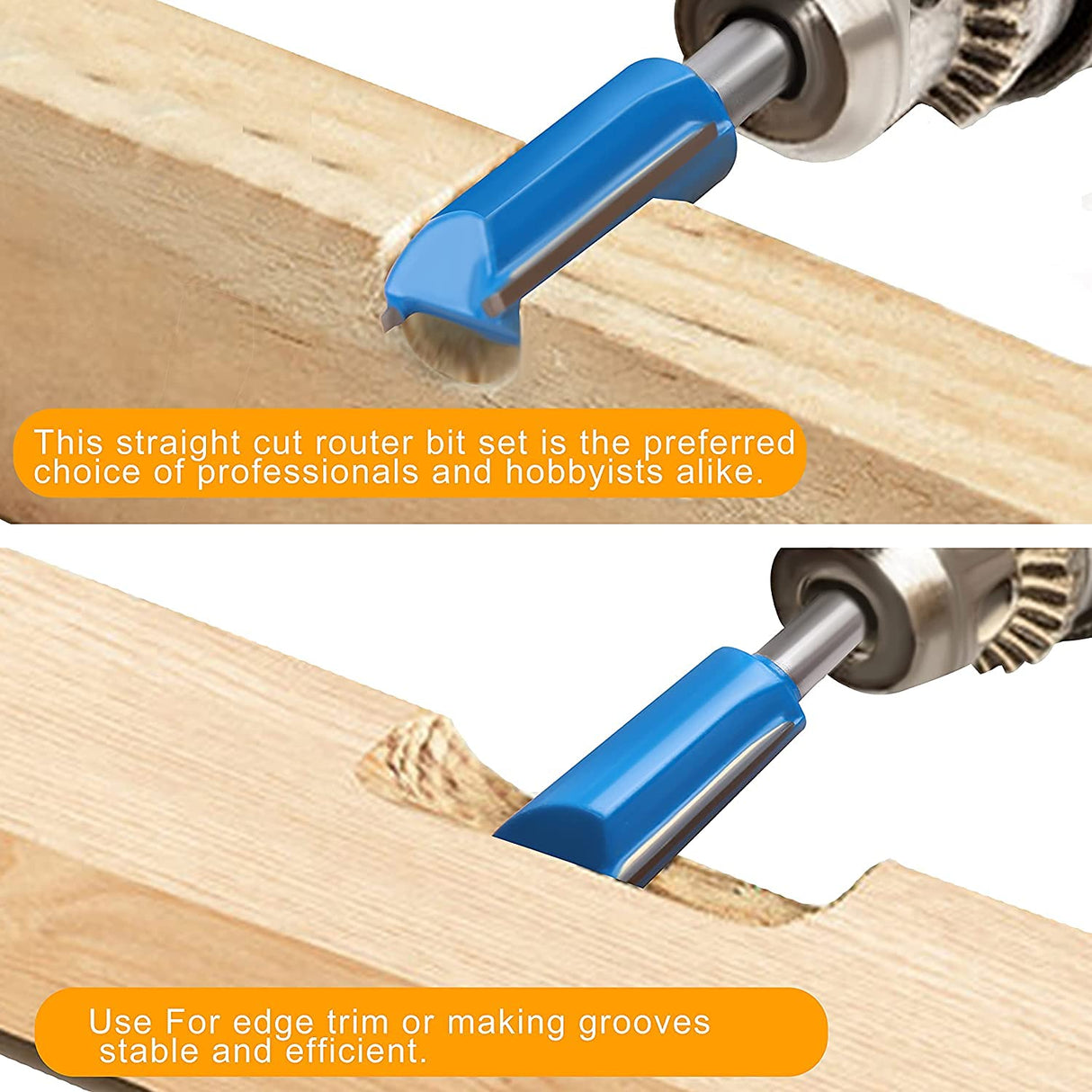 This straight cut router bit set is the preferred choice of professionals and hobbyists alike.

Use For edge trim or making grooves stable and efficient.