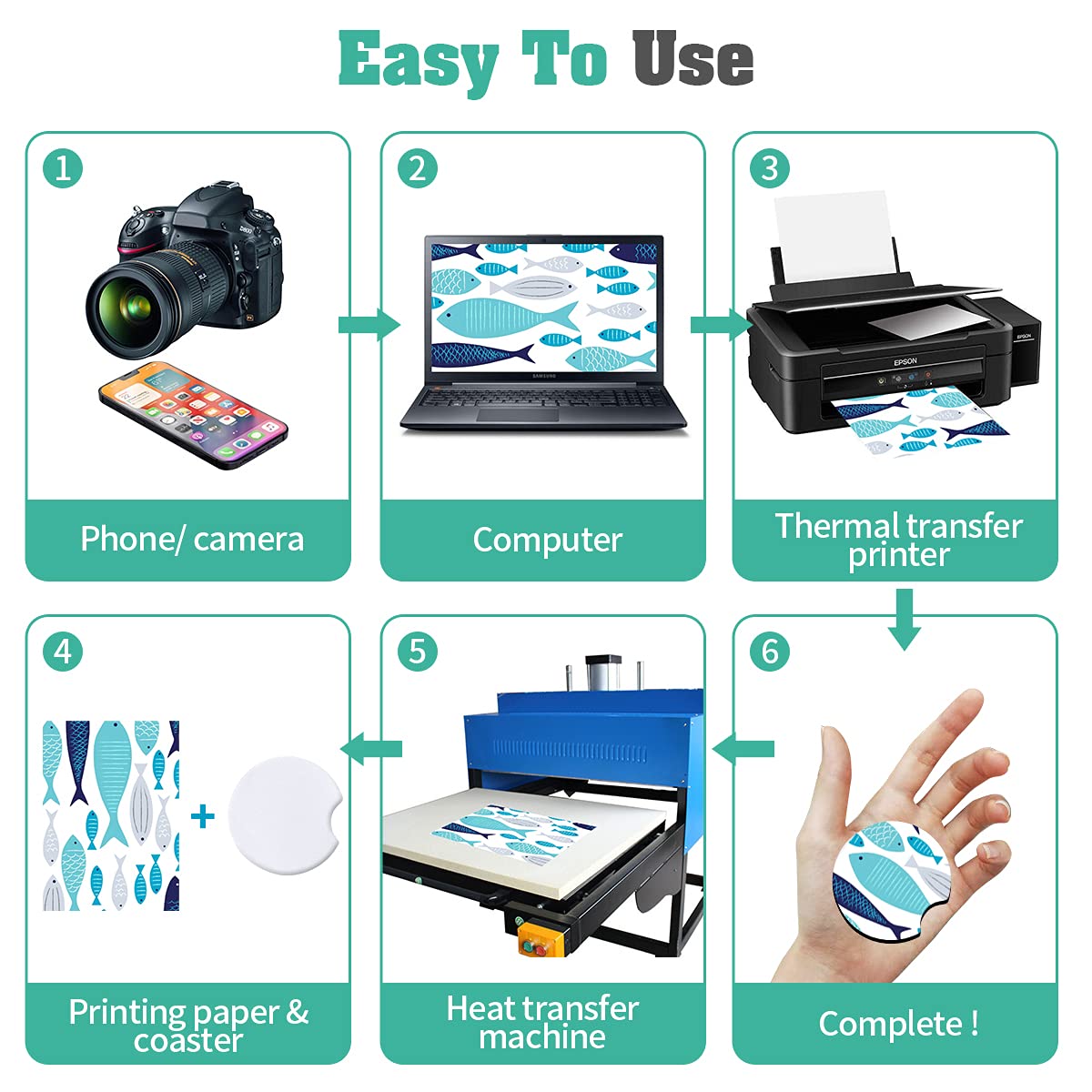 Easy To Use

1
Phone/ camera

2
SAMSUNG
Computer

3
EPSON
EPSON
Thermal transfer printer

4
+
Printing paper & coaster

5
Heat transfer machine

6
Complete !