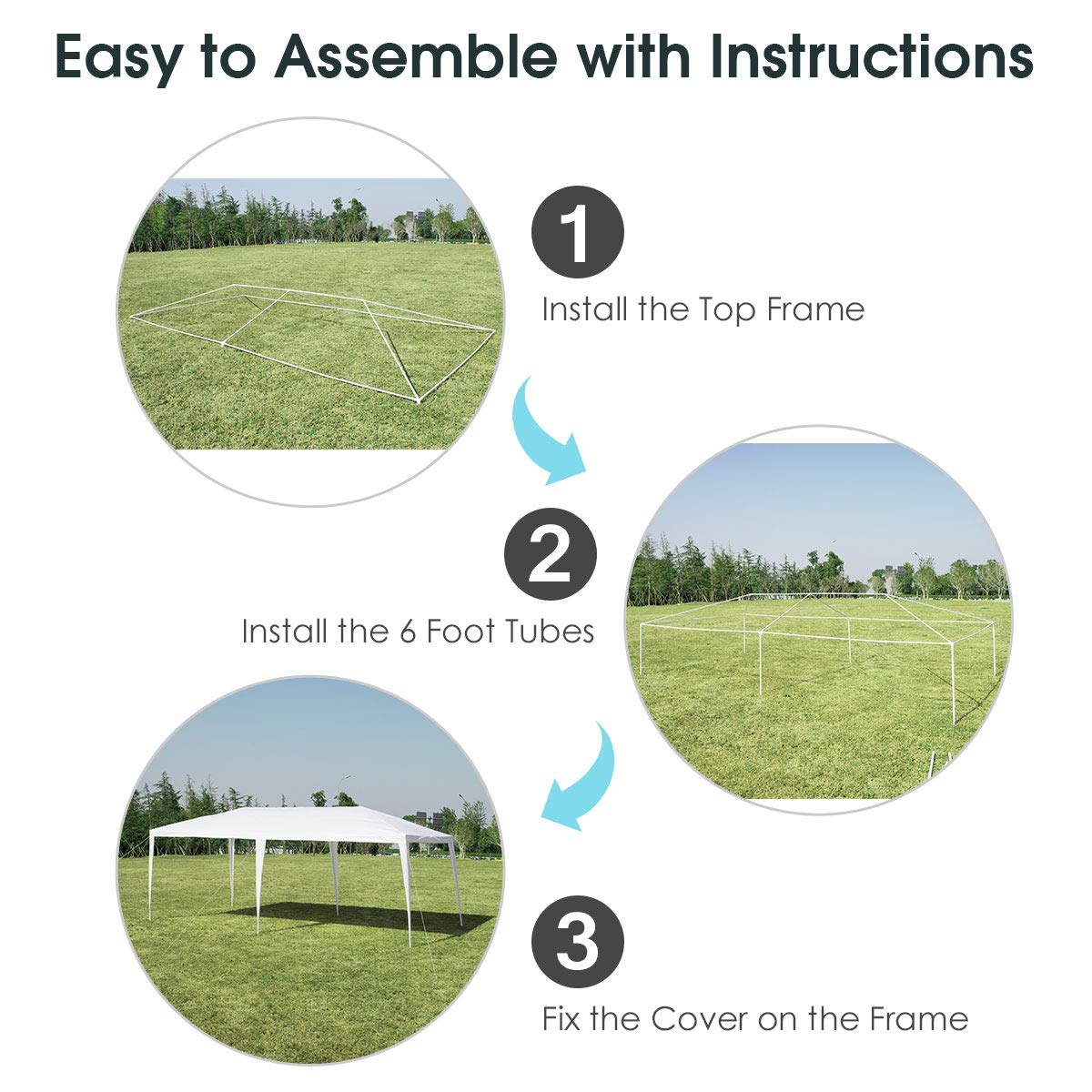 Easy to Assemble with Instructions

1
Install the Top Frame

2
Install the 6 Foot Tubes

3
Fix the Cover on the Frame