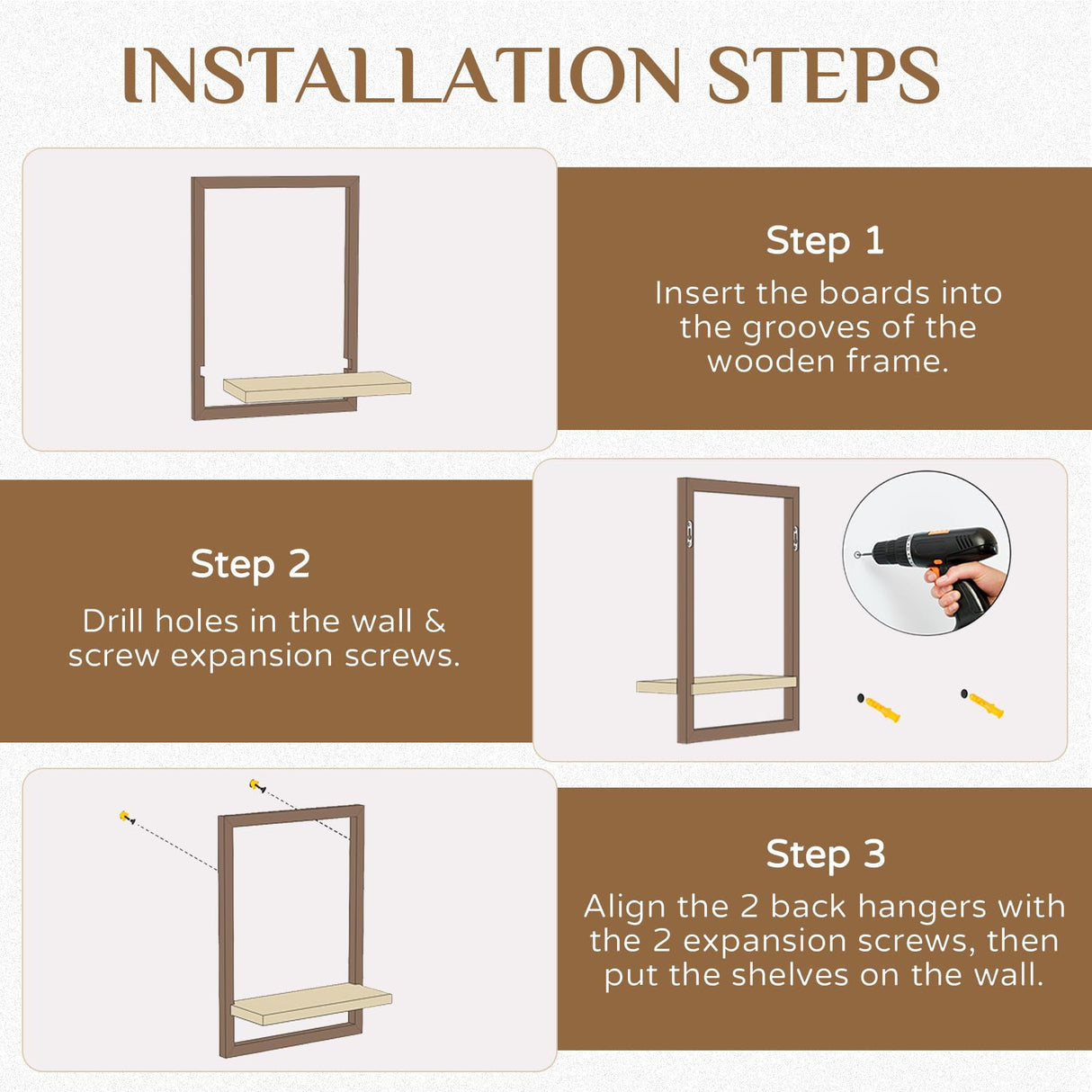 INSTALLATION STEPS

Step 1
Insert the boards into the grooves of the wooden frame.

Step 2
Drill holes in the wall & screw expansion screws.

Step 3
Align the 2 back hangers with the 2 expansion screws, then put the shelves on the wall.