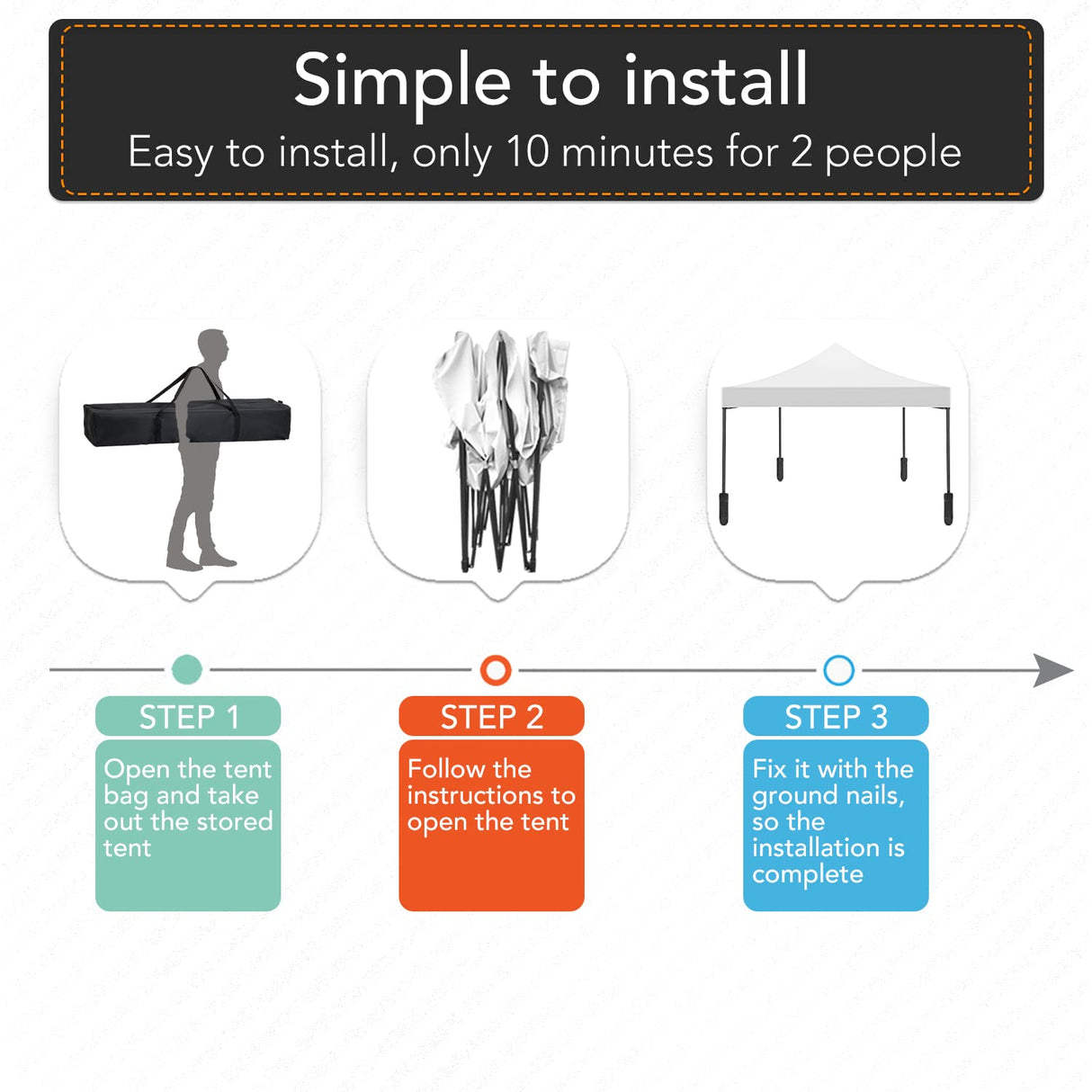 Simple to install
Easy to install, only 10 minutes for 2 people

STEP 1
Open the tent bag and take out the stored tent

STEP 2
Follow the instructions to open the tent

STEP 3
Fix it with the ground nails, so the installation is complete