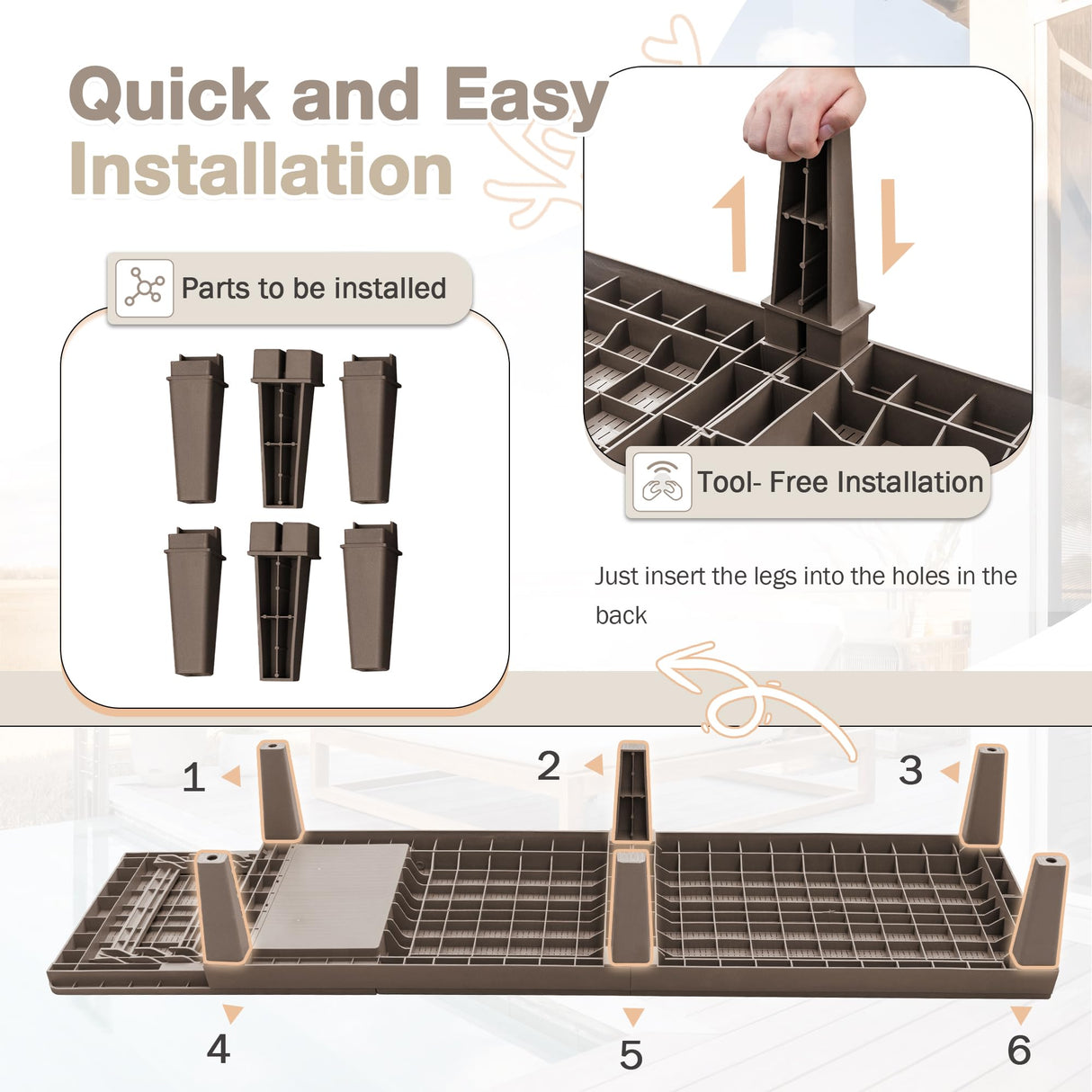 Quick and Easy Installation

Parts to be installed

Tool- Free Installation

Just insert the legs into the holes in the back

1

2

3

4

5

6