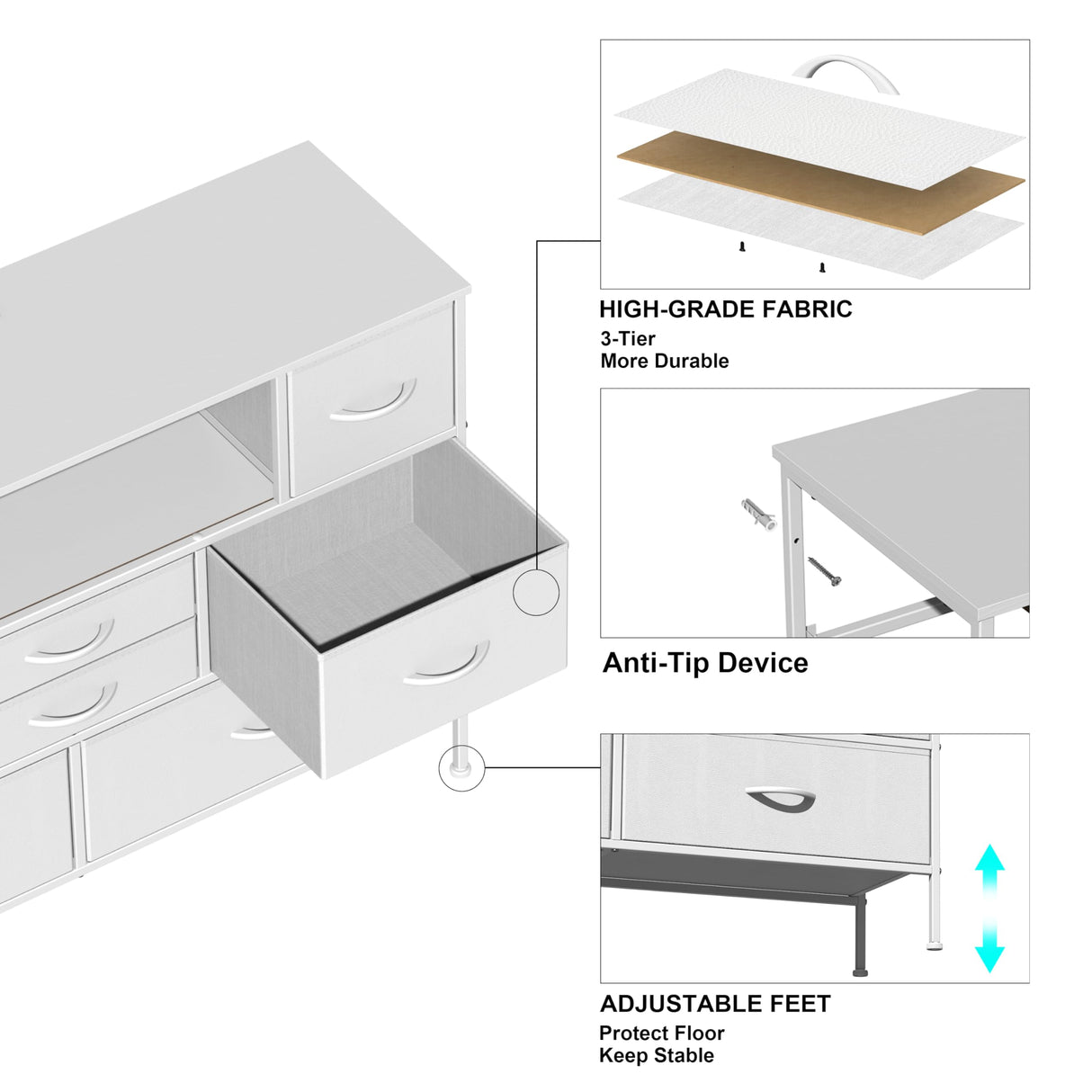 HIGH-GRADE FABRIC
3-Tier
More Durable

Anti-Tip Device

ADJUSTABLE FEET
Protect Floor
Keep Stable