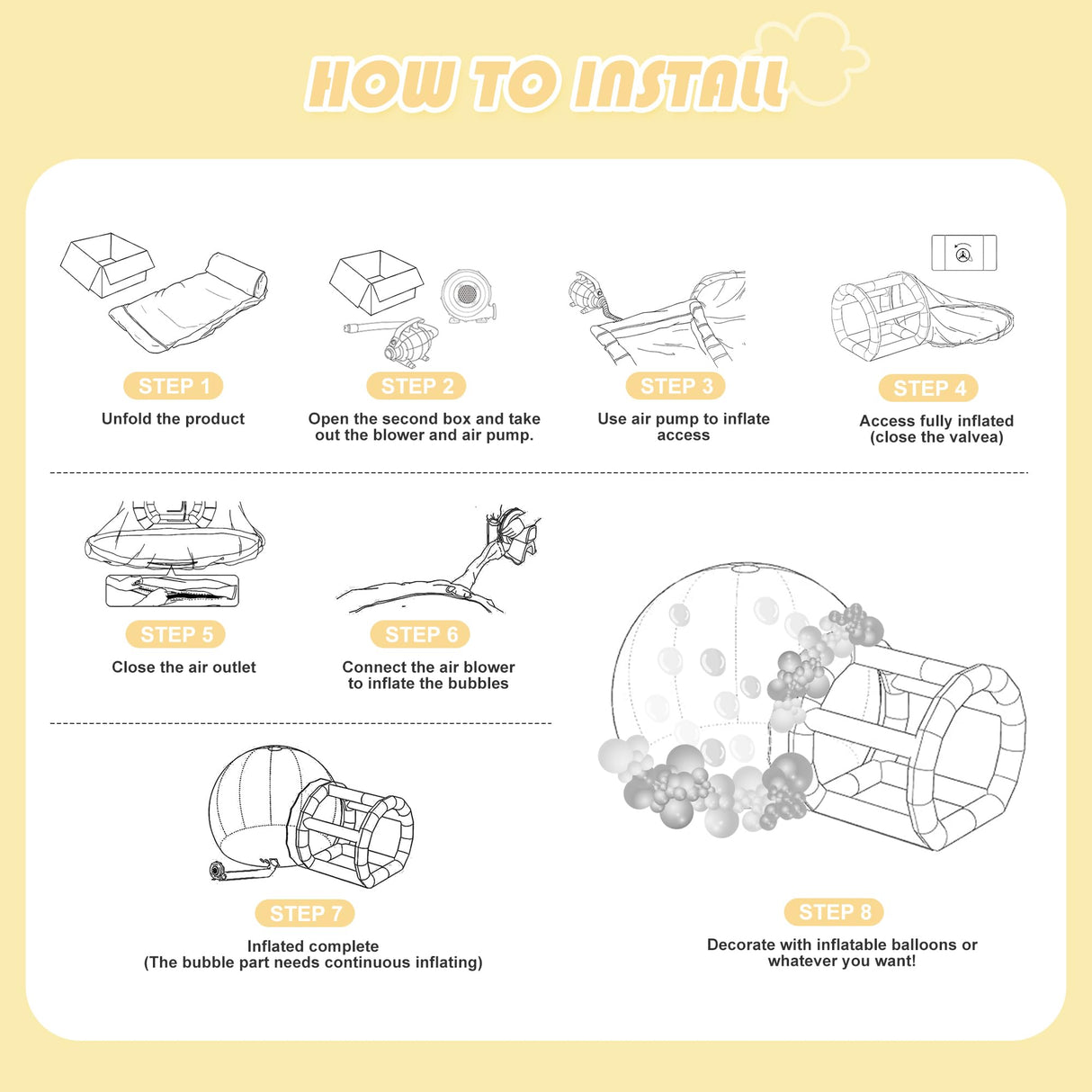 HOW TO INSTALL

STEP 1
Unfold the product

STEP 2
Open the second box and take out the blower and air pump.

STEP 3
Use air pump to inflate access

STEP 4
Access fully inflated (close the valvea)

STEP 5
Close the air outlet

STEP 6
Connect the air blower to inflate the bubbles

STEP 7
Inflated complete
(The bubble part needs continuous inflating)

STEP 8
Decorate with inflatable balloons or whatever you want!