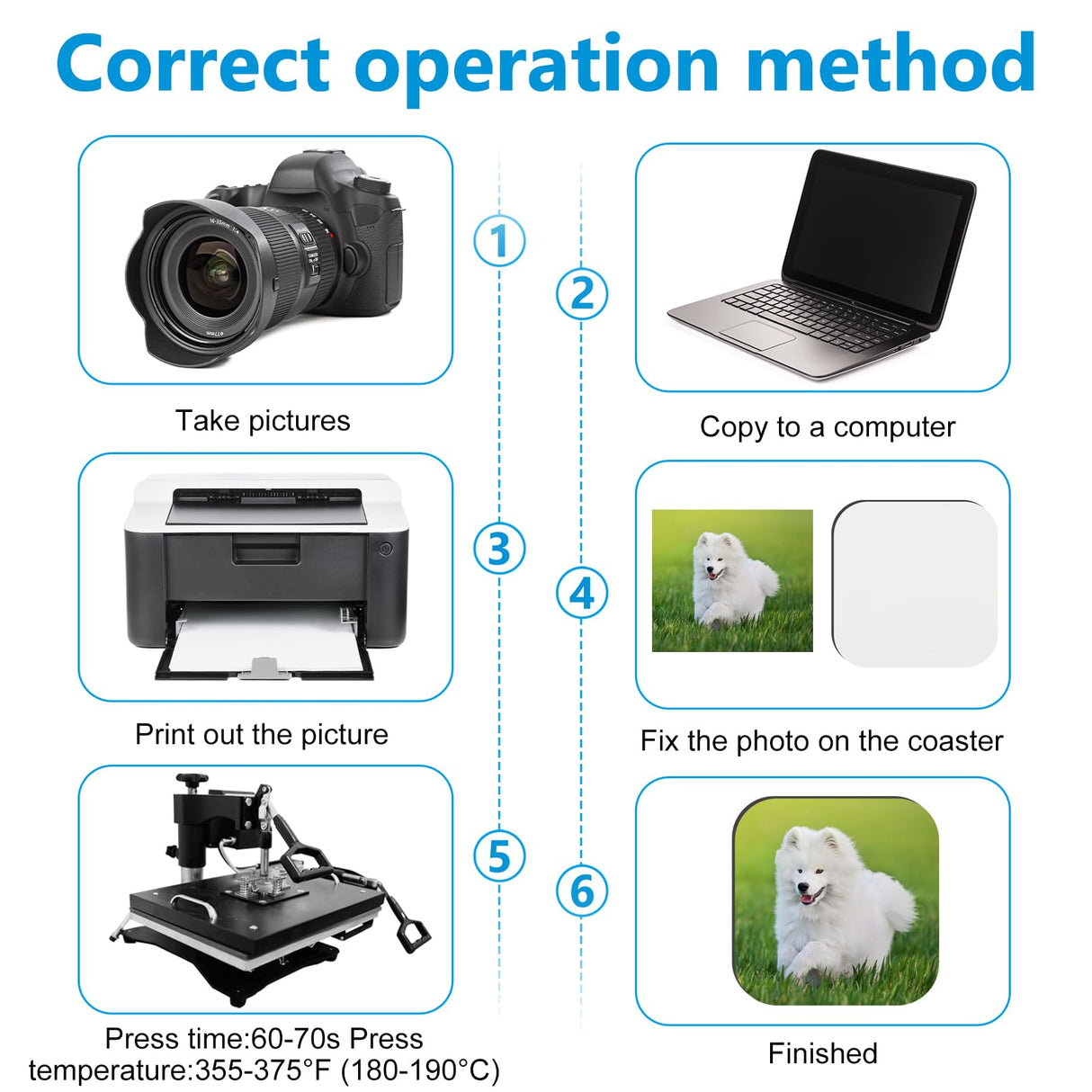 Correct operation method

1

Take pictures

2

Copy to a computer

3

Print out the picture

4

Fix the photo on the coaster

5

Press time:60-70s Press temperature:355-375°F (180-190°C)

6

Finished