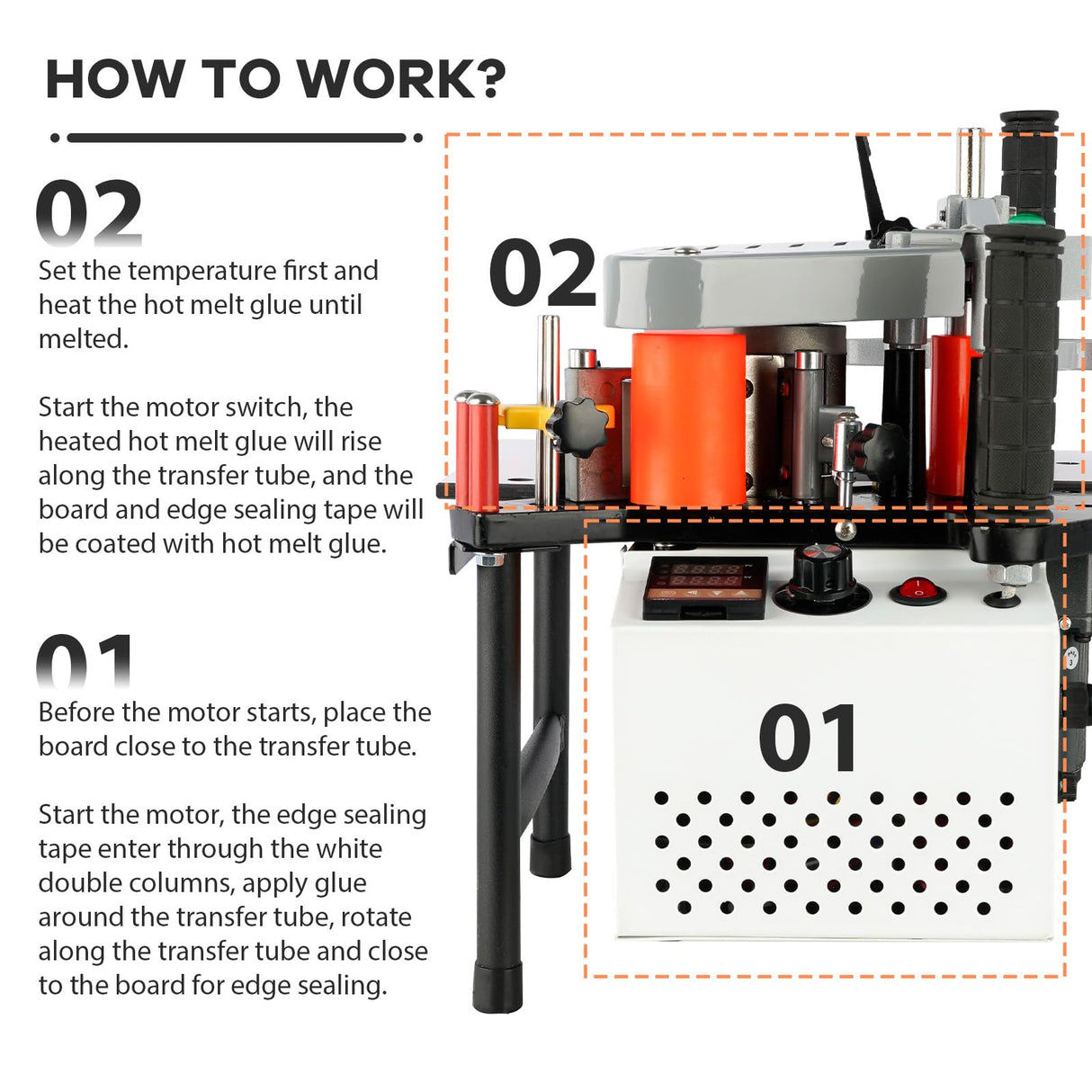 HOW TO WORK?

02

Set the temperature first and heat the hot melt glue until melted.

Start the motor switch, the heated hot melt glue will rise along the transfer tube, and the board and edge sealing tape will be coated with hot melt glue.

01

Before the motor starts, place the board close to the transfer tube.

Start the motor, the edge sealing tape enter through the white double columns, apply glue around the transfer tube, rotate along the transfer tube and close to the board for edge sealing.

02

01