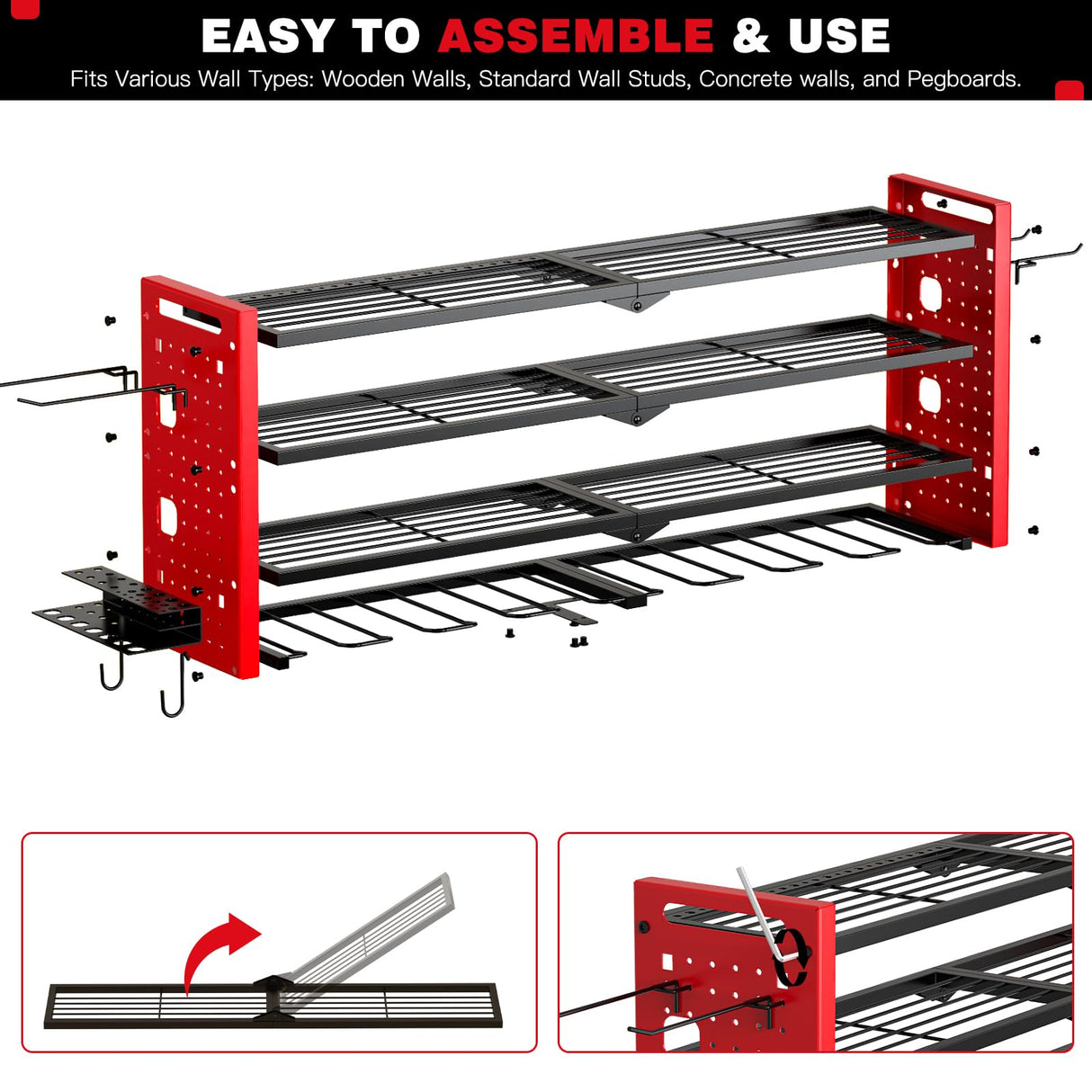 EASY TO ASSEMBLE & USE

Fits Various Wall Types: Wooden Walls, Standard Wall Studs, Concrete walls, and Pegboards.