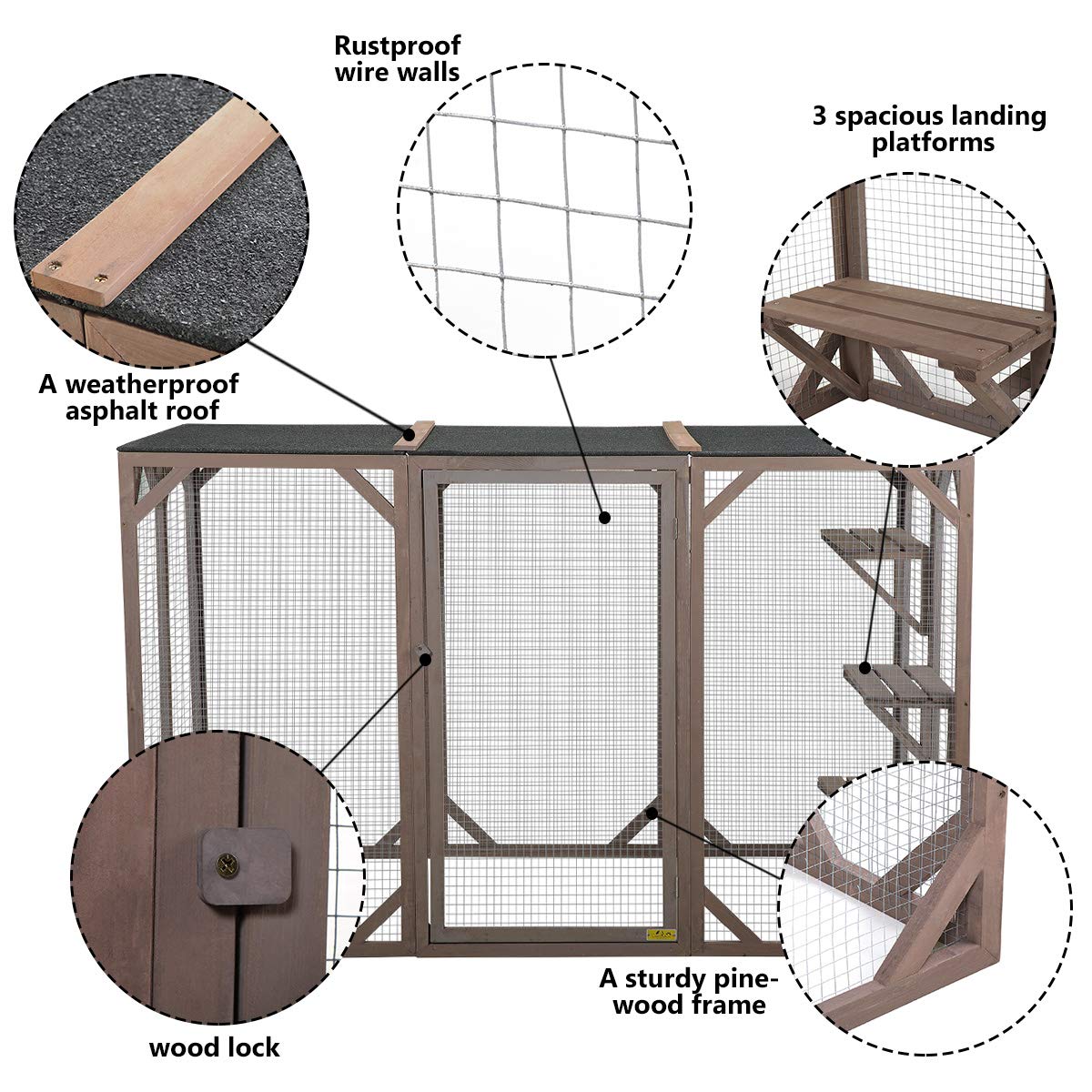 Rustproof wire walls

3 spacious landing platforms

A weatherproof asphalt roof

A sturdy pine-wood frame

wood lock