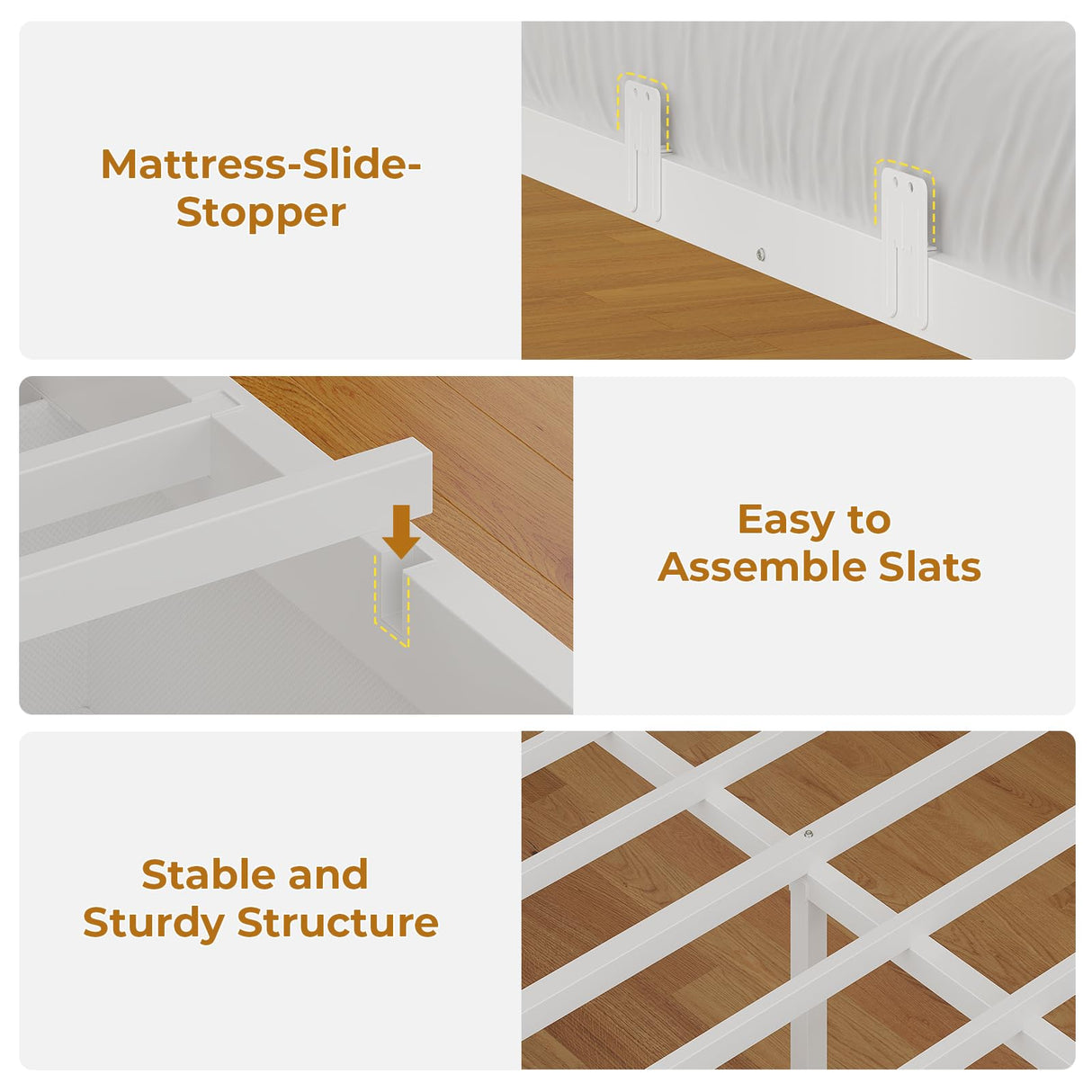 Mattress-Slide-Stopper

Easy to Assemble Slats

Stable and Sturdy Structure