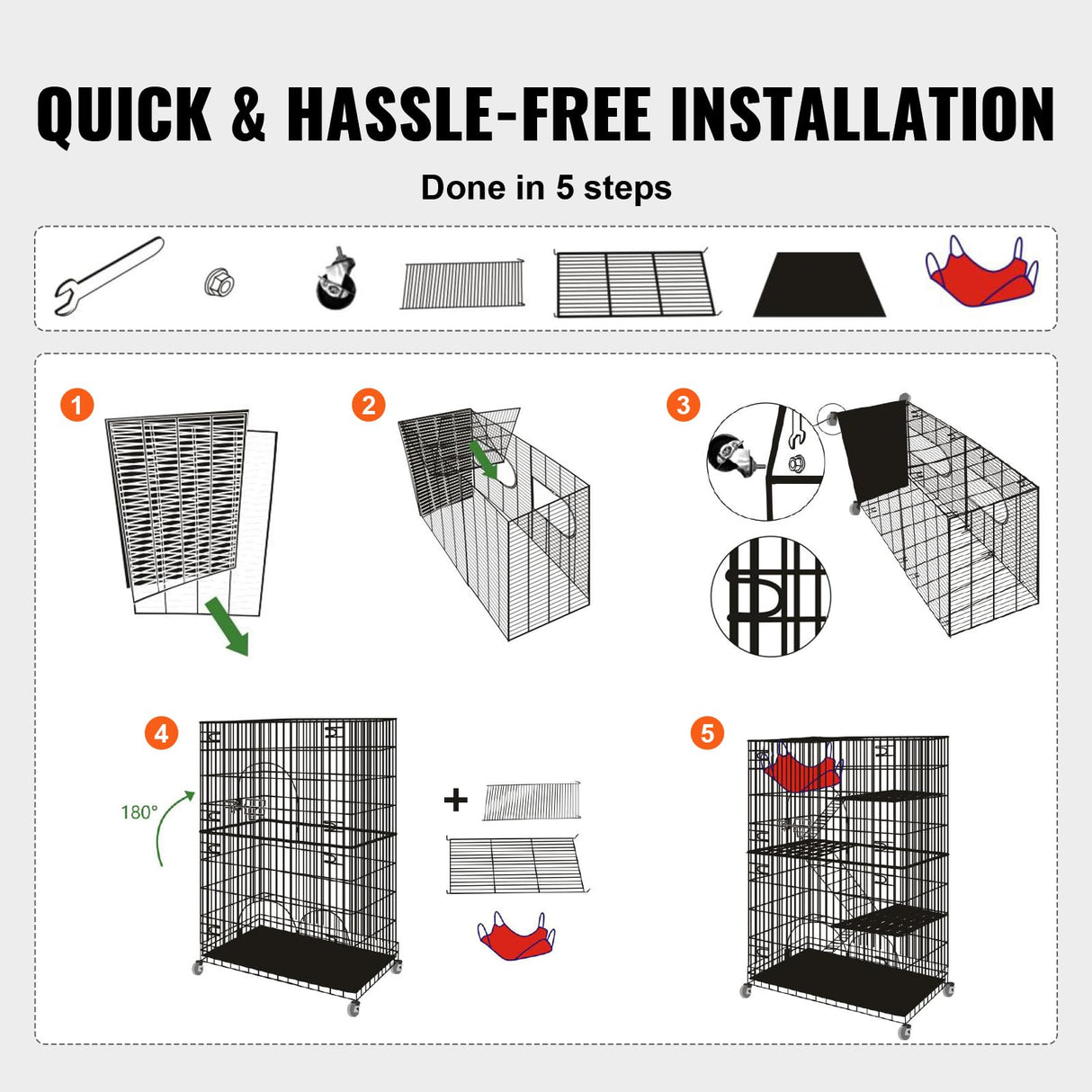 QUICK & HASSLE-FREE INSTALLATION

Done in 5 steps

1

2

3

4

180°

+

5