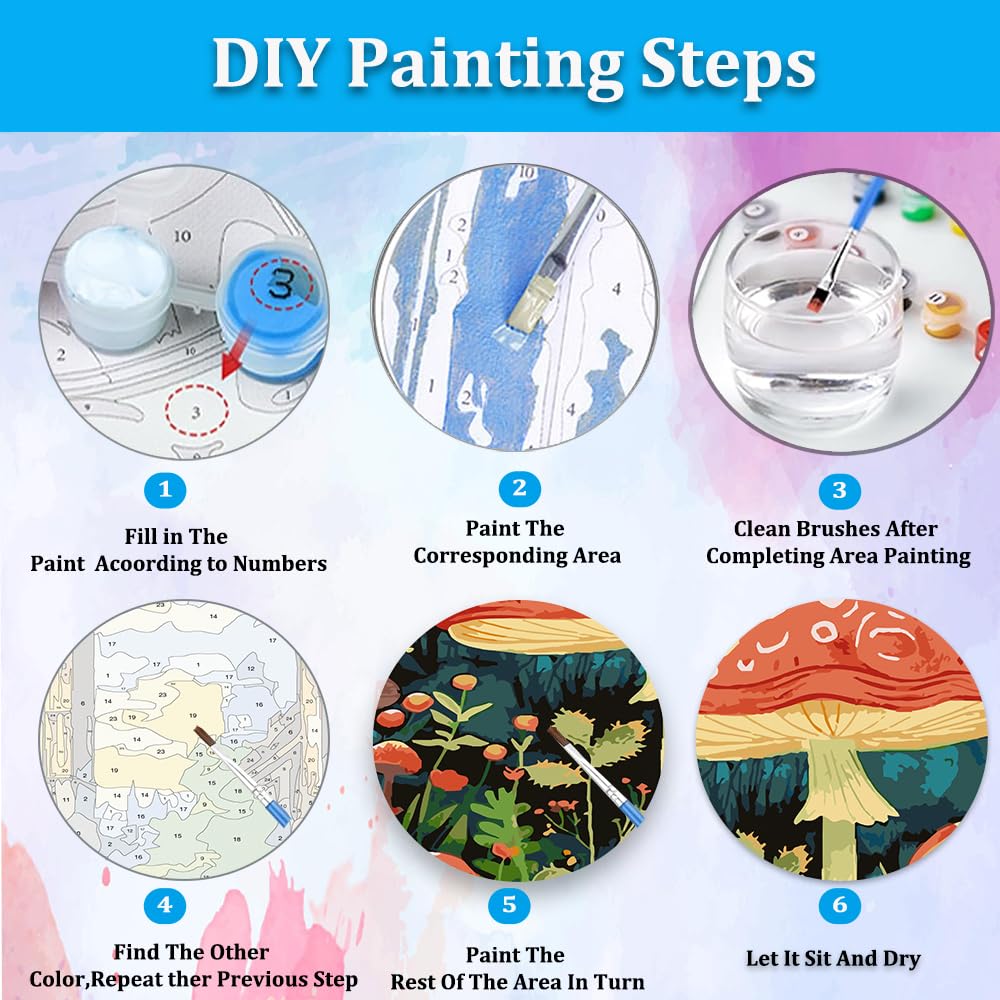 DIY Painting Steps

1

Fill in The Paint Acoording to Numbers

2

Paint The Corresponding Area

3

Clean Brushes After Completing Area Painting

4

Find The Other Color,Repeat ther Previous Step

5

Paint The Rest Of The Area In Turn

6

Let It Sit And Dry