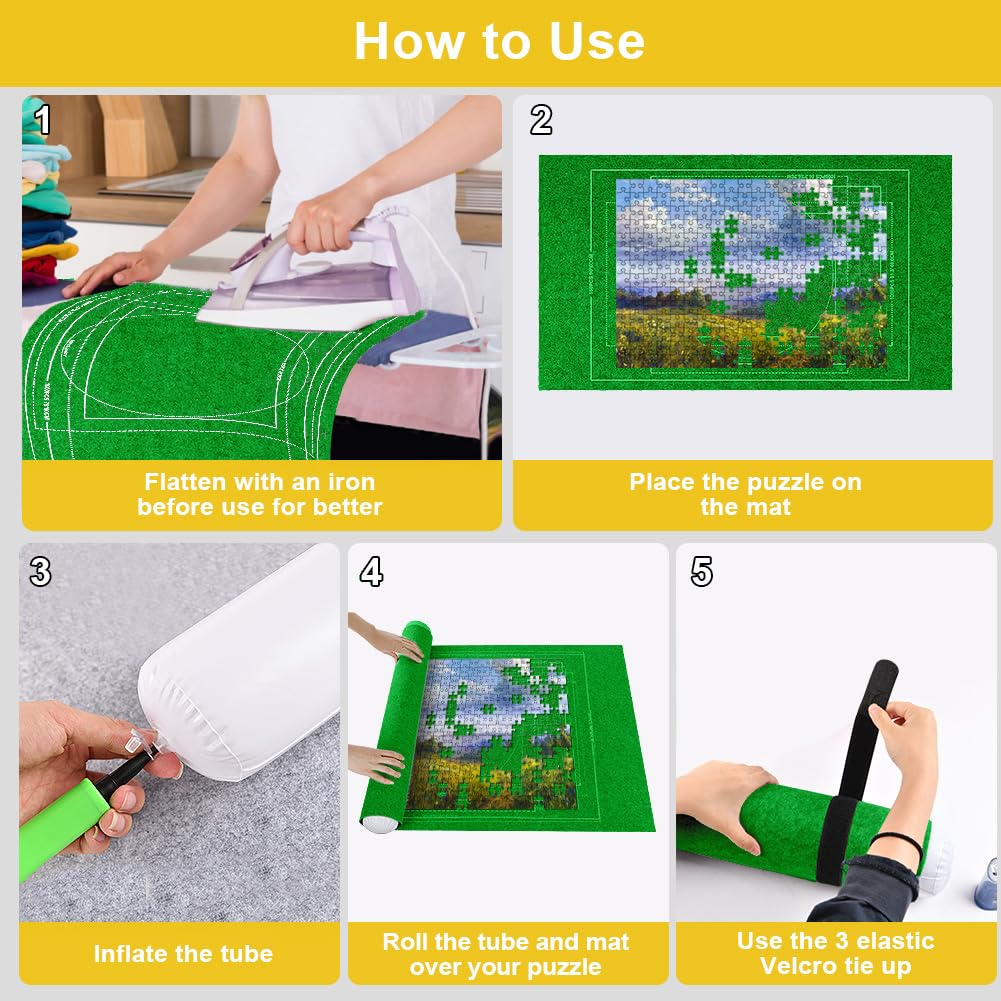 How to Use

1

Flatten with an iron before use for better

2

Place the puzzle on the mat

3

Inflate the tube

4

Roll the tube and mat over your puzzle

5

Use the 3 elastic Velcro tie up