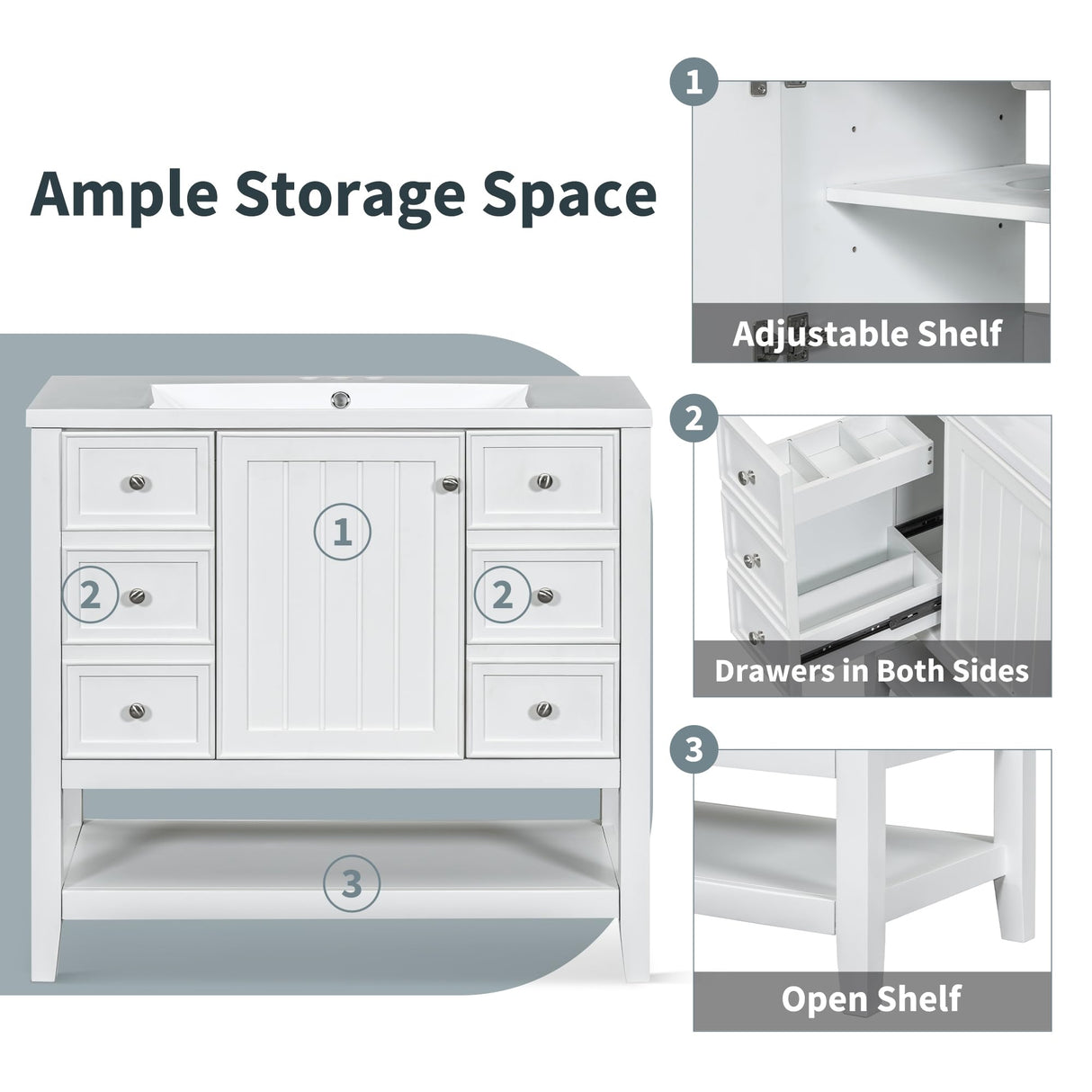 Ample Storage Space

1

2

2

3

1

Adjustable Shelf

2

Drawers in Both Sides

3

Open Shelf