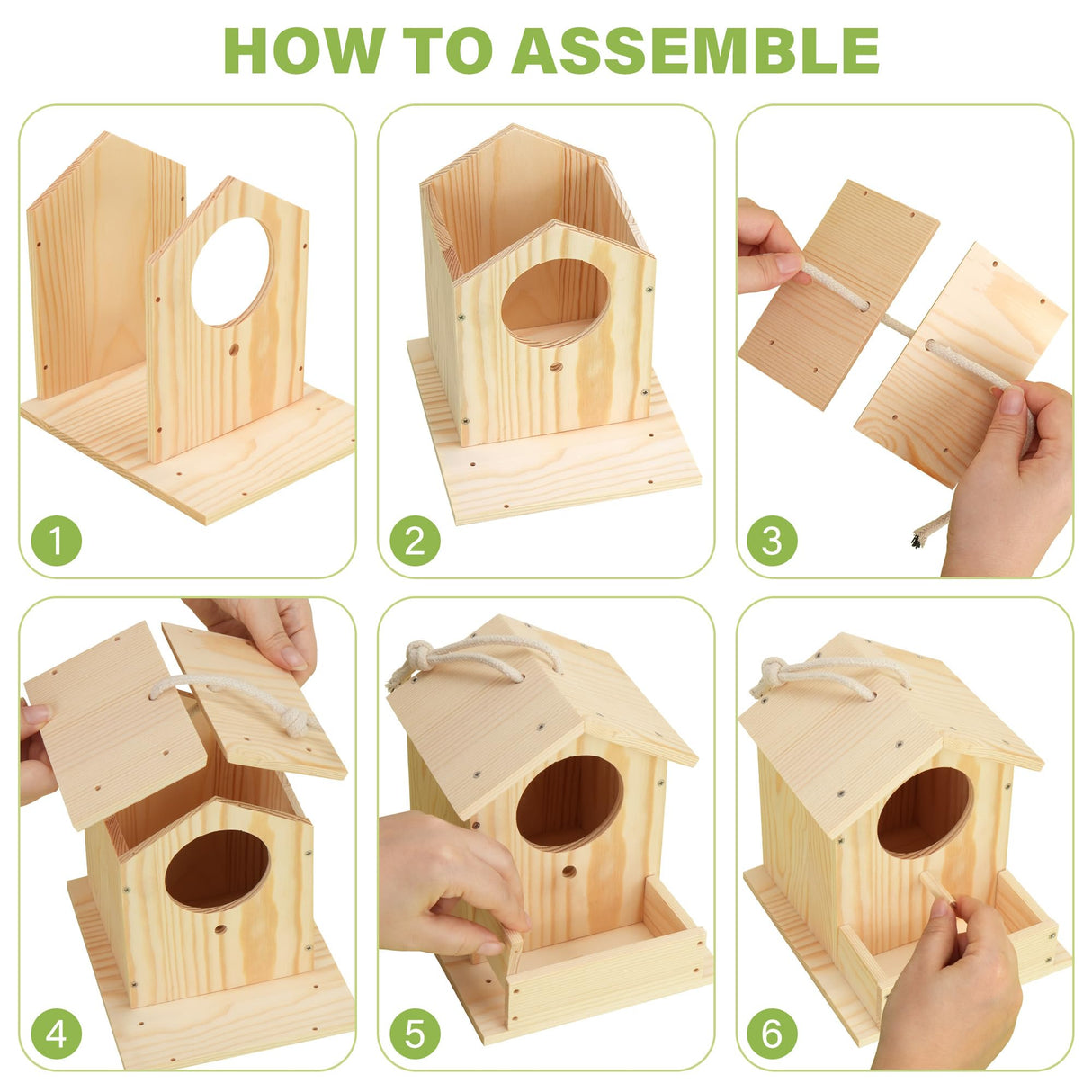 HOW TO ASSEMBLE

1

2

3

4

5

6