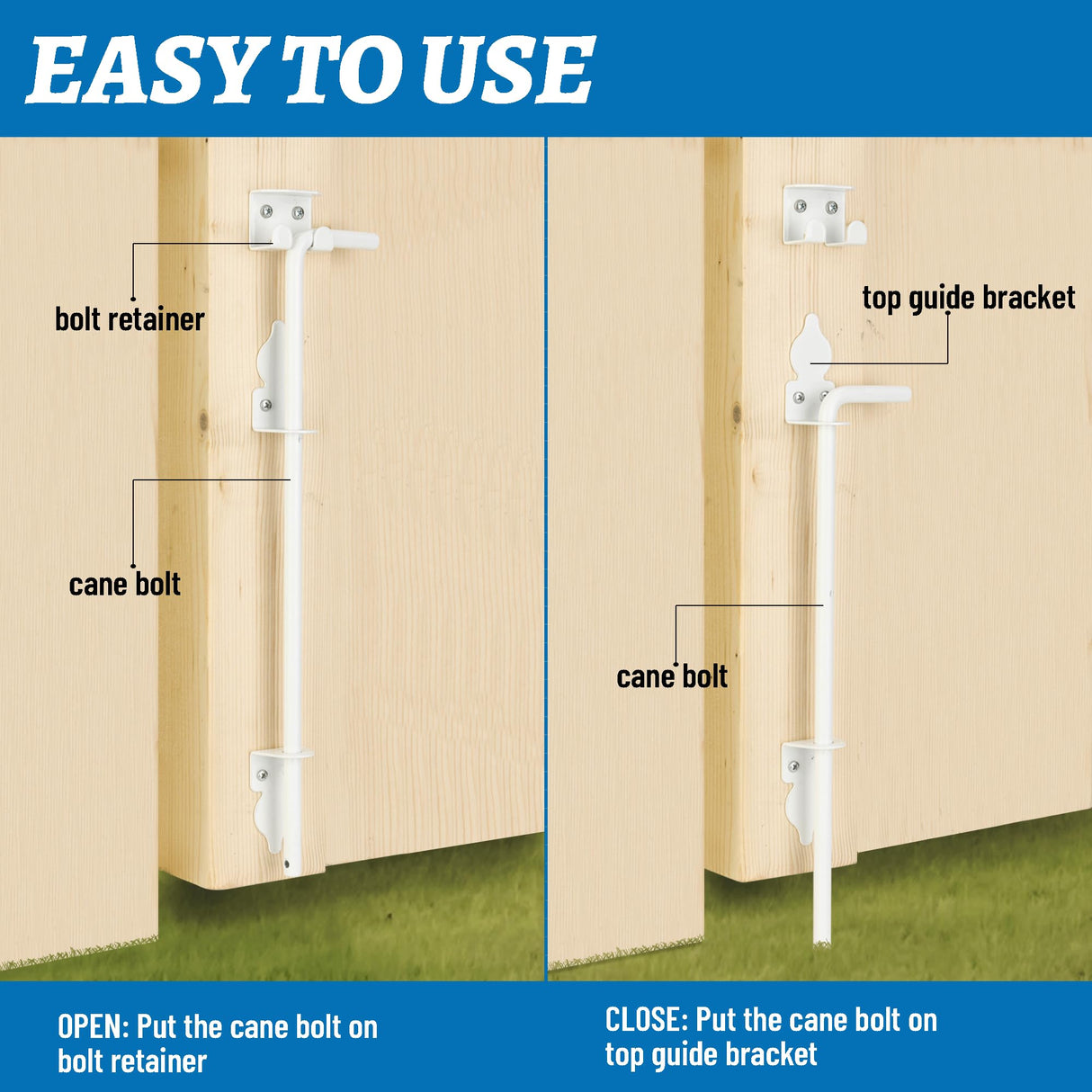 EASY TO USE

bolt retainer

cane bolt

top guide bracket

cane bolt

OPEN: Put the cane bolt on bolt retainer

CLOSE: Put the cane bolt on top guide bracket