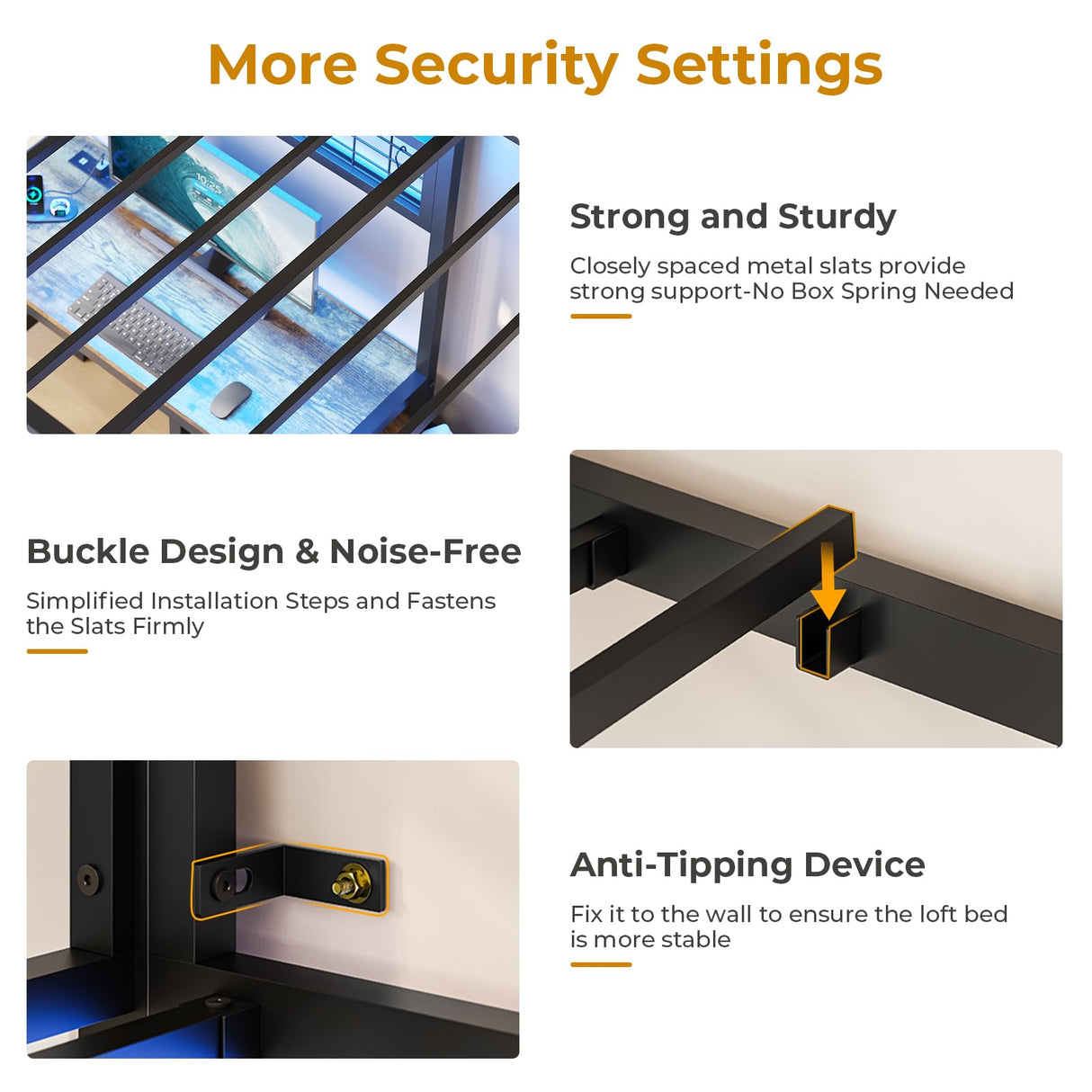 More Security Settings

10:25

Strong and Sturdy

Closely spaced metal slats provide strong support-No Box Spring Needed

Buckle Design & Noise-Free

Simplified Installation Steps and Fastens the Slats Firmly

Anti-Tipping Device

Fix it to the wall to ensure the loft bed is more stable