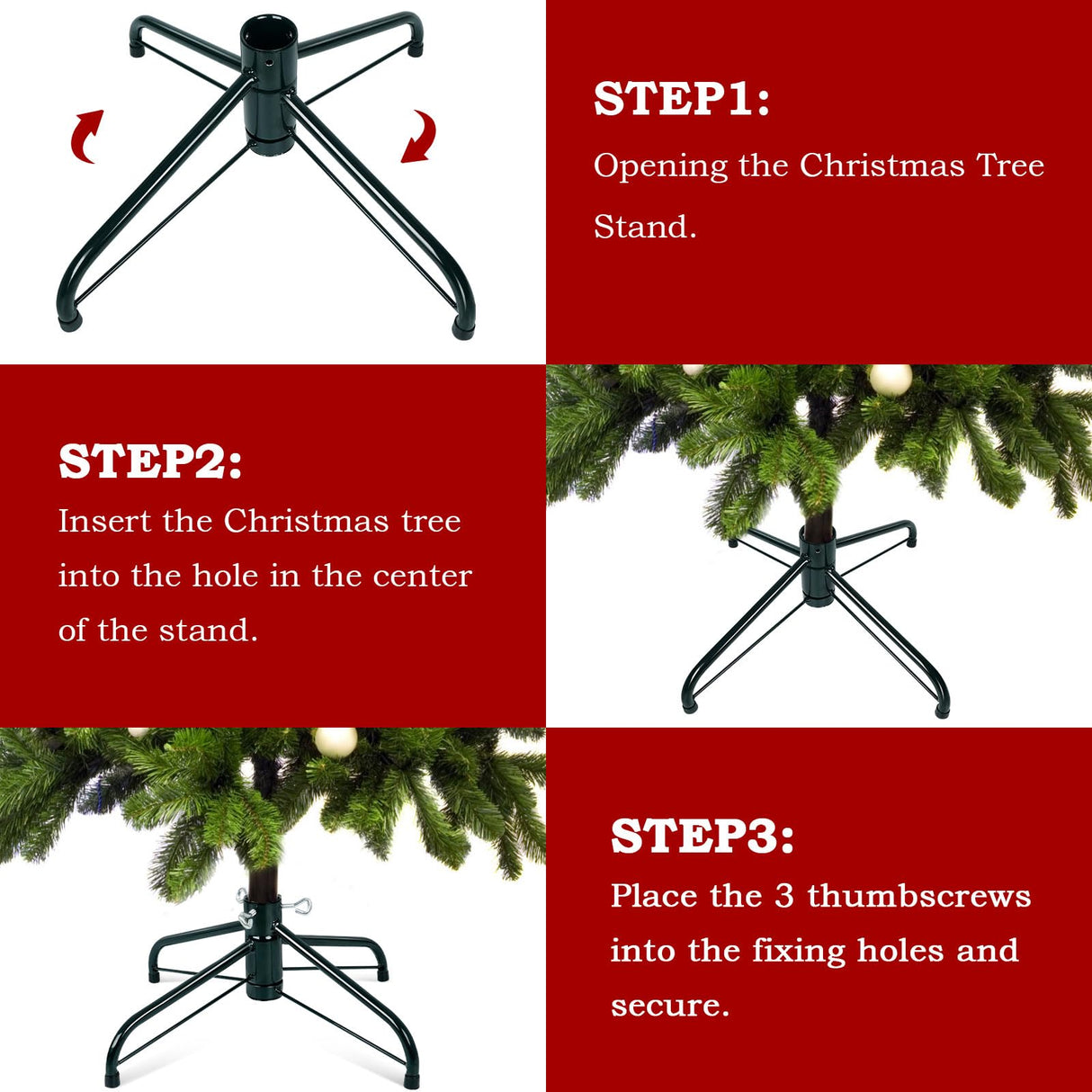 STEP1:
Opening the Christmas Tree Stand.

STEP2:
Insert the Christmas tree into the hole in the center of the stand.

STEP3:
Place the 3 thumbscrews into the fixing holes and secure.