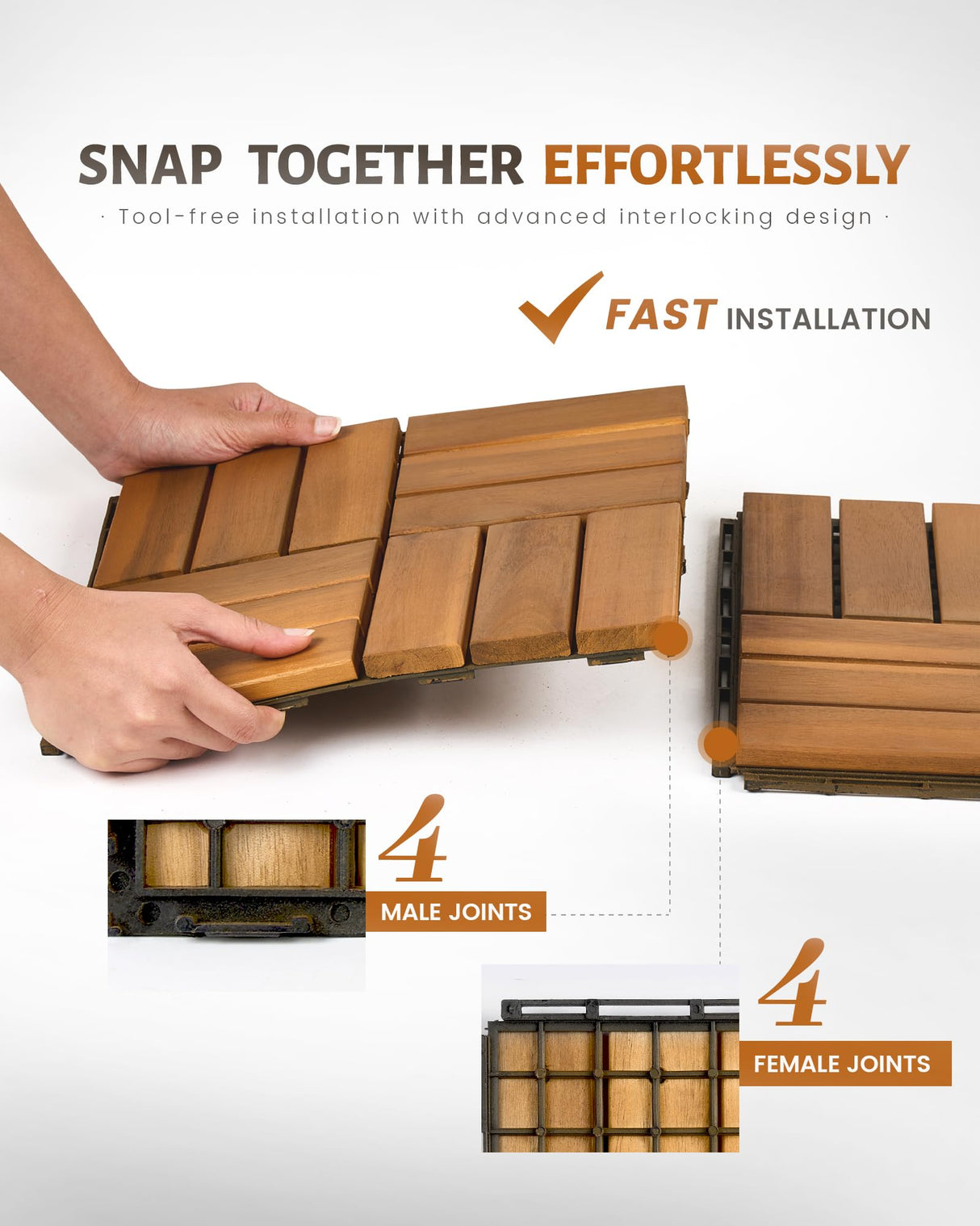 SNAP TOGETHER EFFORTLESSLY

· Tool-free installation with advanced interlocking design ·

FAST INSTALLATION

4

MALE JOINTS

4

FEMALE JOINTS