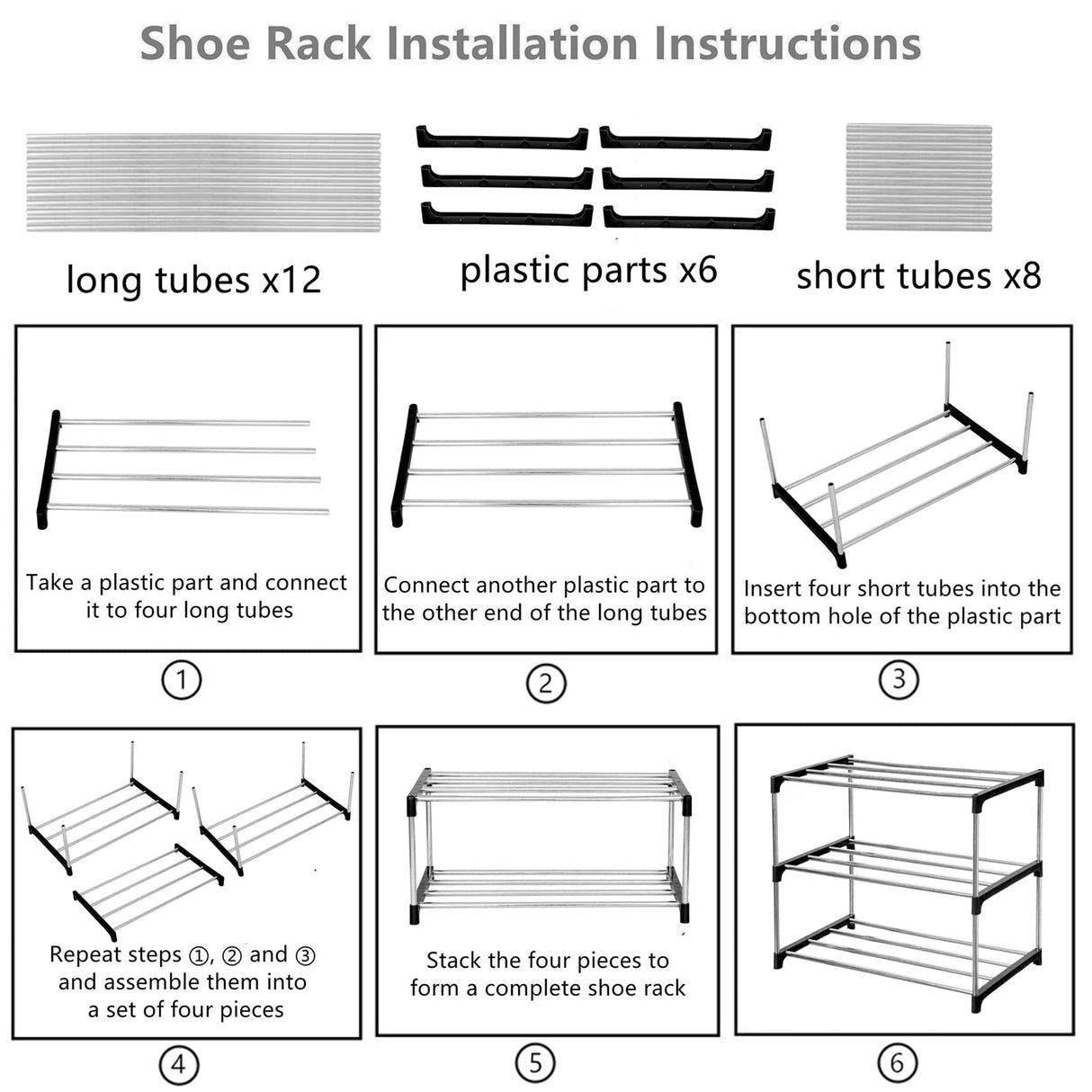 Shoe Rack Installation Instructions

long tubes x12

plastic parts x6

short tubes x8

Take a plastic part and connect it to four long tubes

①

Connect another plastic part to the other end of the long tubes

②

Insert four short tubes into the bottom hole of the plastic part

③

Repeat steps ①, ② and ③ and assemble them into a set of four pieces

④

Stack the four pieces to form a complete shoe rack

⑤

⑥