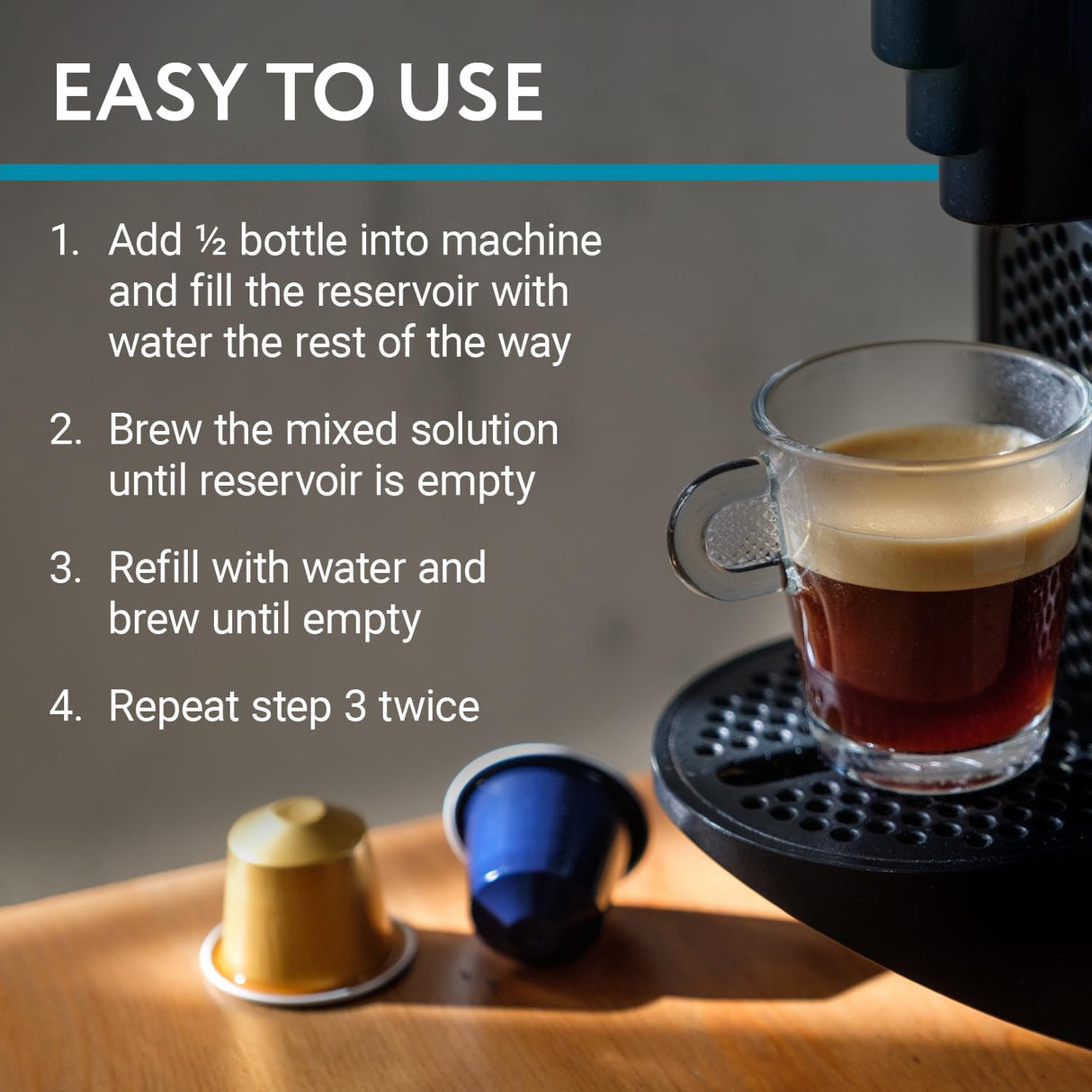 EASY TO USE

1. Add ½ bottle into machine and fill the reservoir with water the rest of the way

2. Brew the mixed solution until reservoir is empty

3. Refill with water and brew until empty

4. Repeat step 3 twice