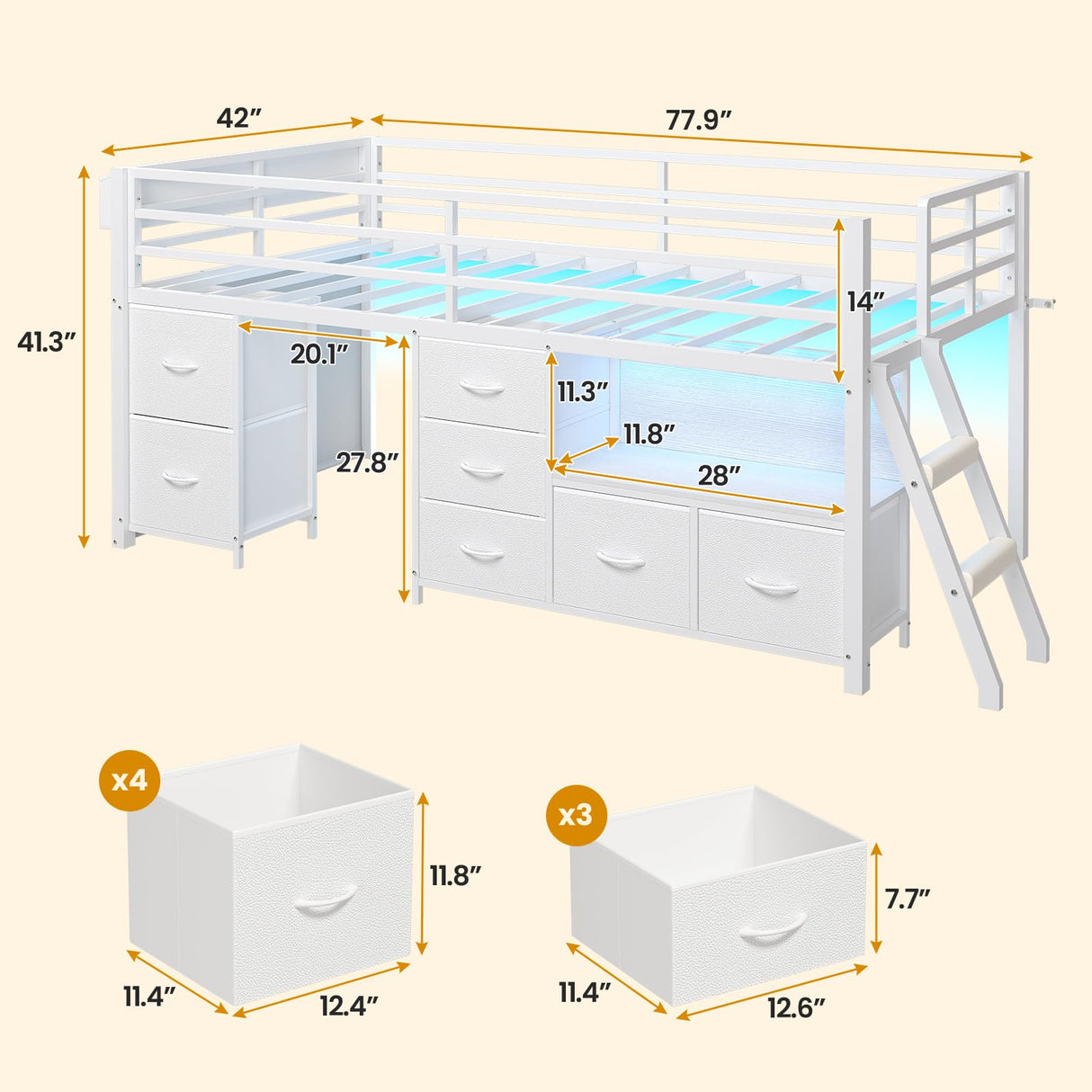 42″
77.9″
41.3″
14″
20.1″
11.3″
11.8″
27.8″
28″
x4
11.8″
11.4″
12.4″
x3
7.7″
11.4″
12.6″