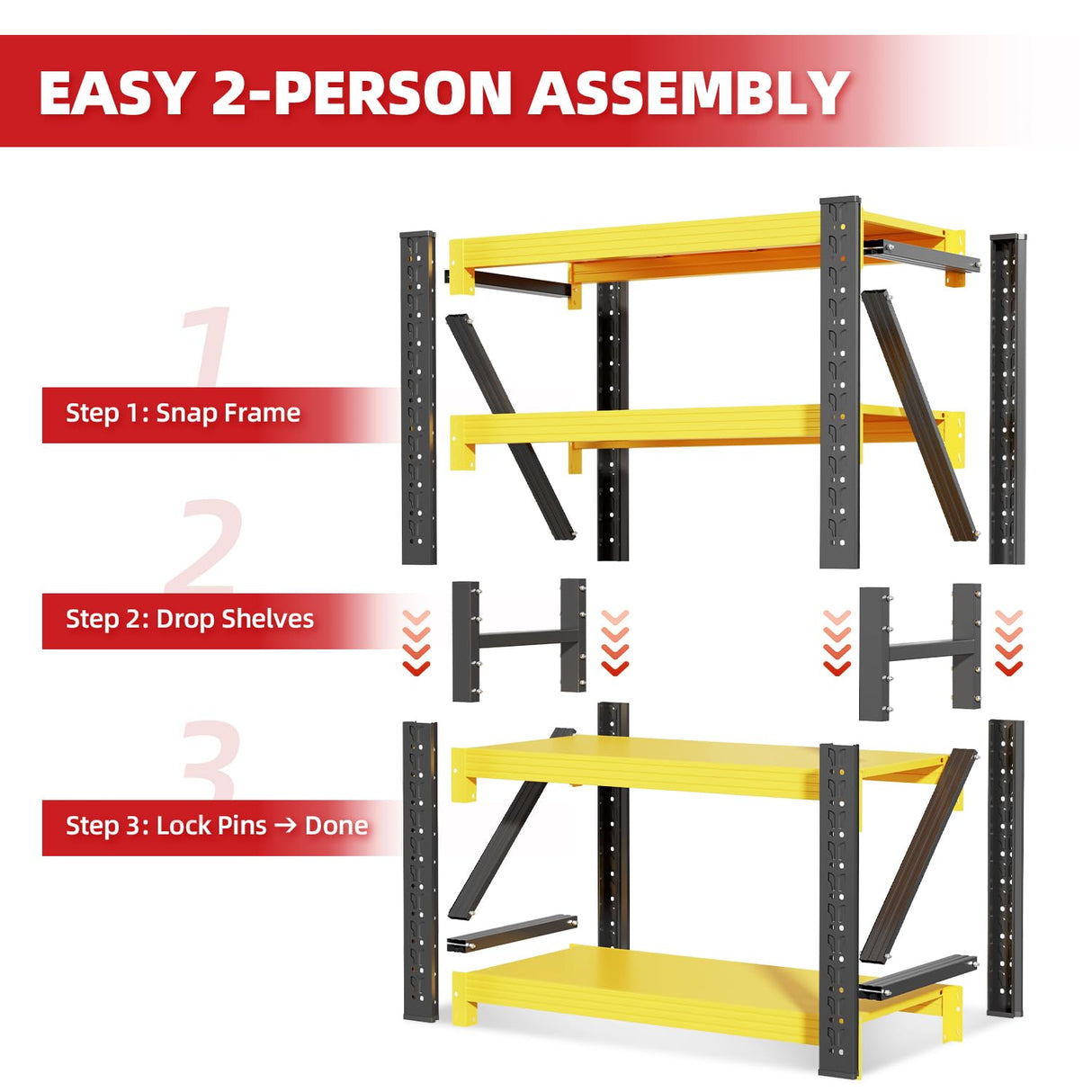 EASY 2-PERSON ASSEMBLY

1

Step 1: Snap Frame

2

Step 2: Drop Shelves

3

Step 3: Lock Pins → Done