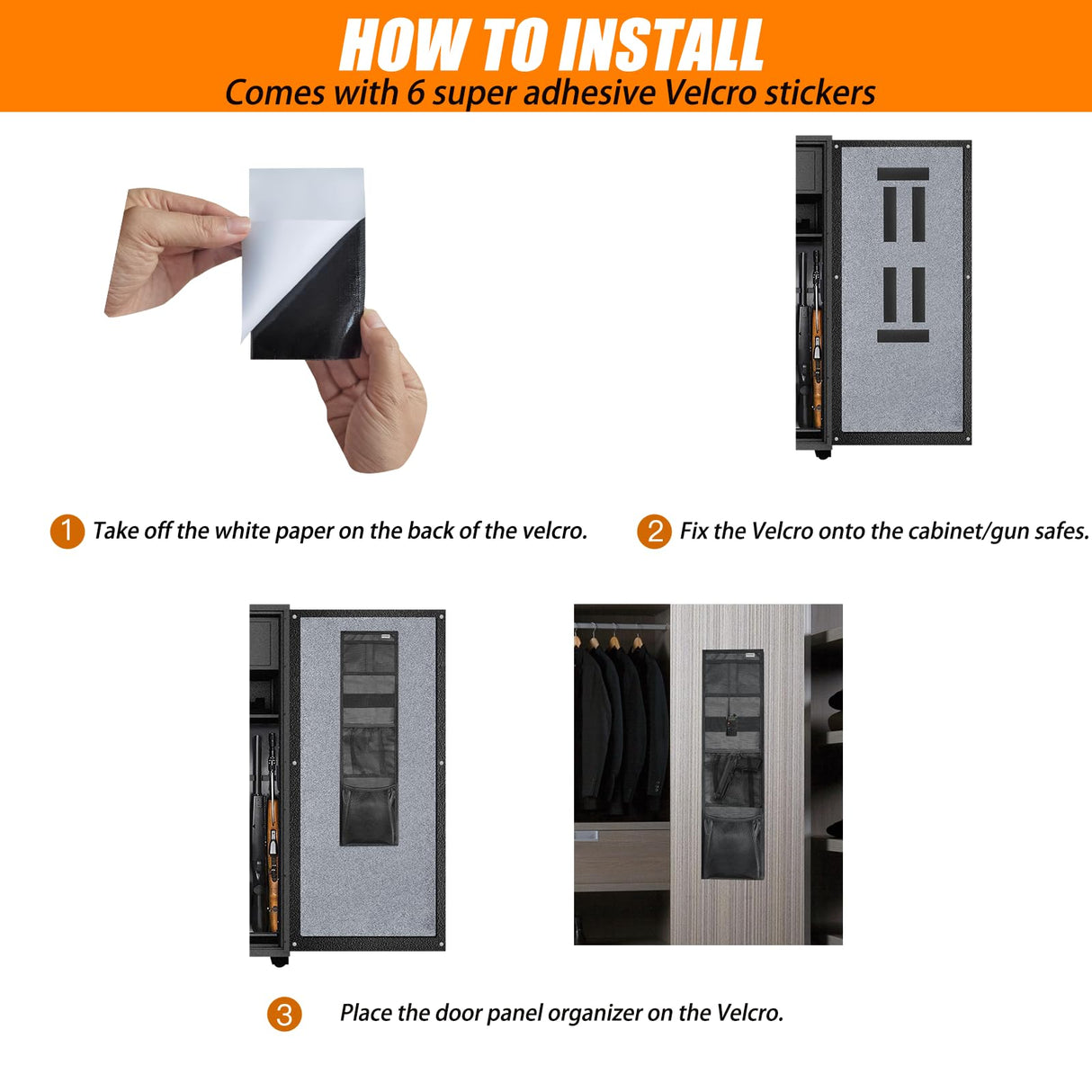 HOW TO INSTALL
Comes with 6 super adhesive Velcro stickers

1 Take off the white paper on the back of the velcro.

2 Fix the Velcro onto the cabinet/gun safes.

3 Place the door panel organizer on the Velcro.