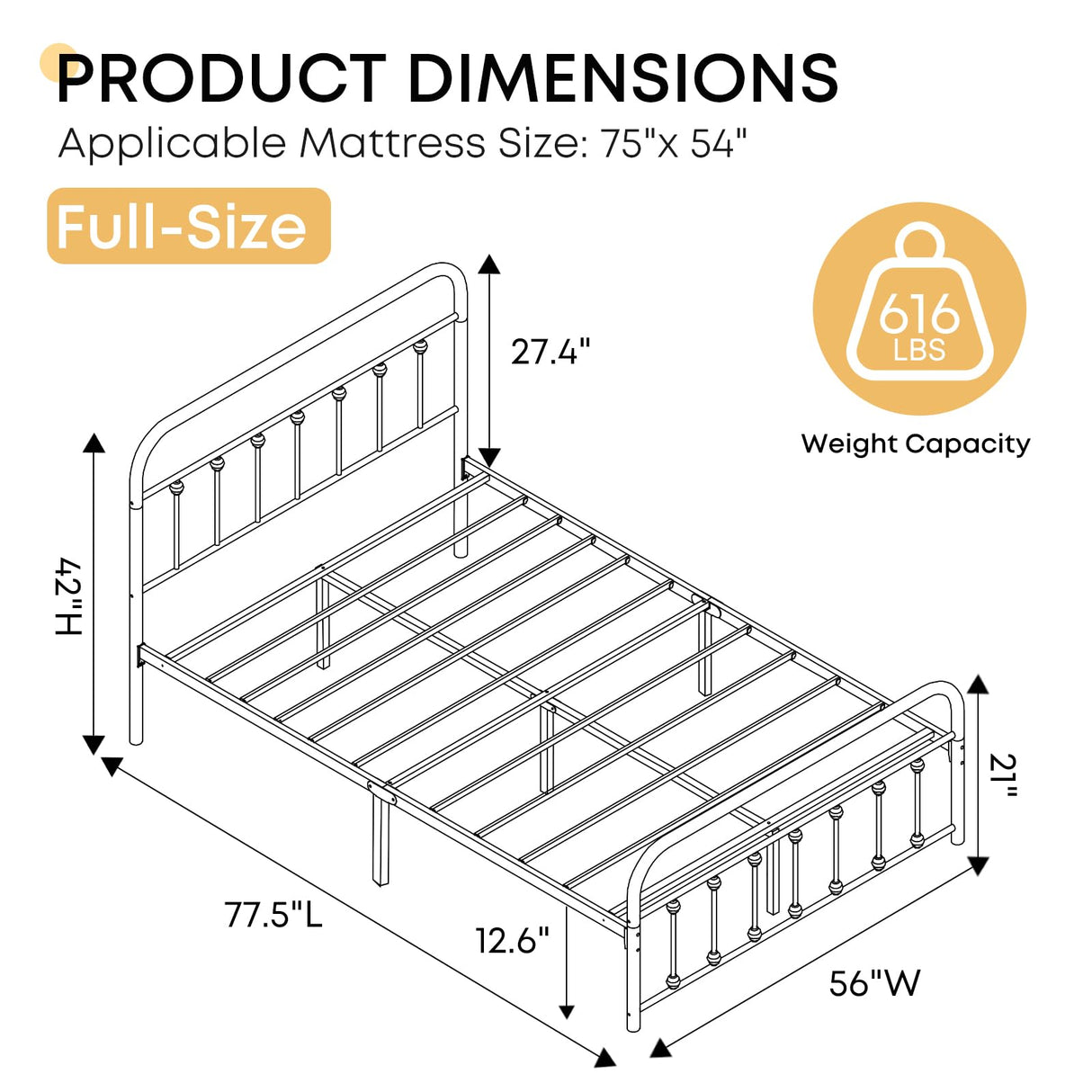 PRODUCT DIMENSIONS
Applicable Mattress Size: 75"x 54"

Full-Size

616
LBS
Weight Capacity

27.4"

42"H

21"

77.5"L

12.6"

56"W