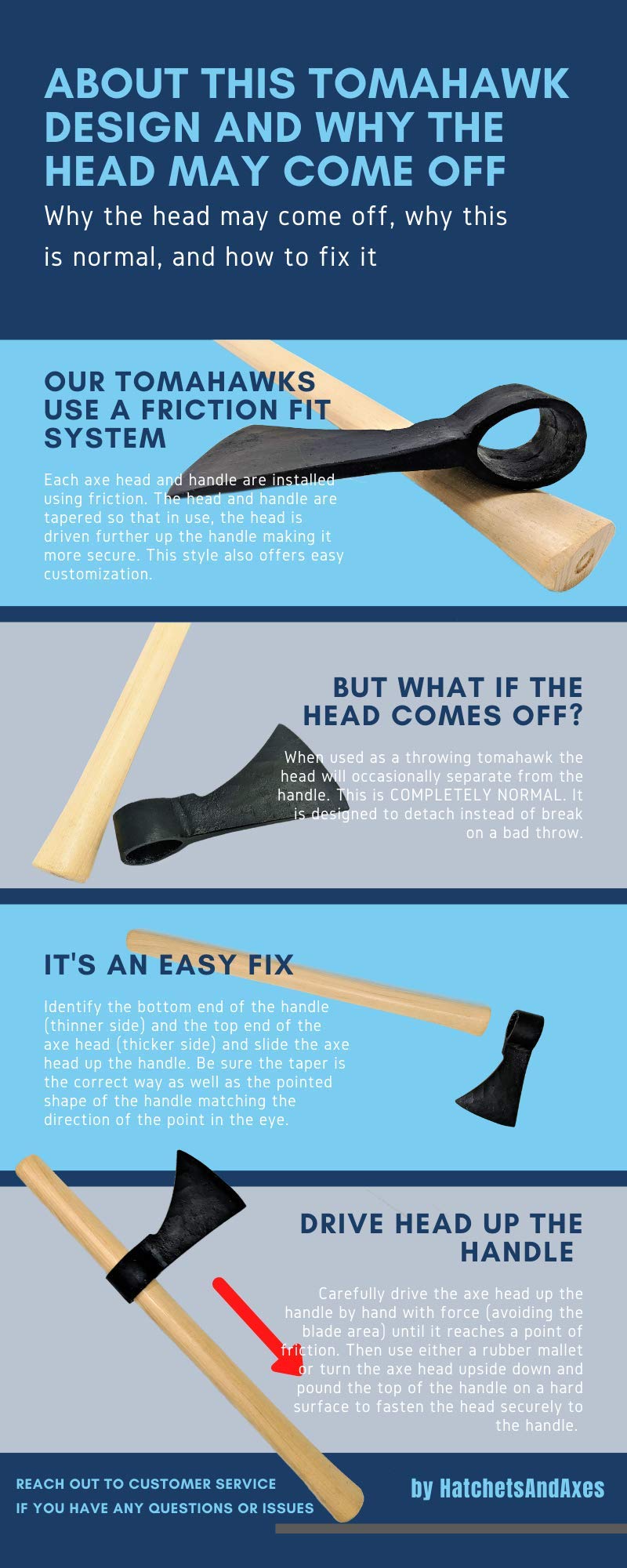 ABOUT THIS TOMAHAWK DESIGN AND WHY THE HEAD MAY COME OFF

Why the head may come off, why this is normal, and how to fix it

OUR TOMAHAWKS USE A FRICTION FIT SYSTEM

Each axe head and handle are installed using friction. The head and handle are tapered so that in use, the head is driven further up the handle making it more secure. This style also offers easy customization.

BUT WHAT IF THE HEAD COMES OFF?

When used as a throwing tomahawk the head will occasionally separate from the handle. This is COMPLETELY NORMAL. It is designed to detach instead of break on a bad throw.

IT'S AN EASY FIX

Identify the bottom end of the handle (thinner side) and the top end of the axe head (thicker side) and slide the axe head up the handle. Be sure the taper is the correct way as well as the pointed shape of the handle matching the direction of the point in the eye.

DRIVE HEAD UP THE HANDLE

Carefully drive the axe head up the handle by hand with force (avoiding the blade area) until it reaches a point of friction. Then use either a rubber mallet or turn the axe head upside down and pound the top of the handle on a hard surface to fasten the head securely to the handle.

REACH OUT TO CUSTOMER SERVICE IF YOU HAVE ANY QUESTIONS OR ISSUES

by HatchetsAndAxes