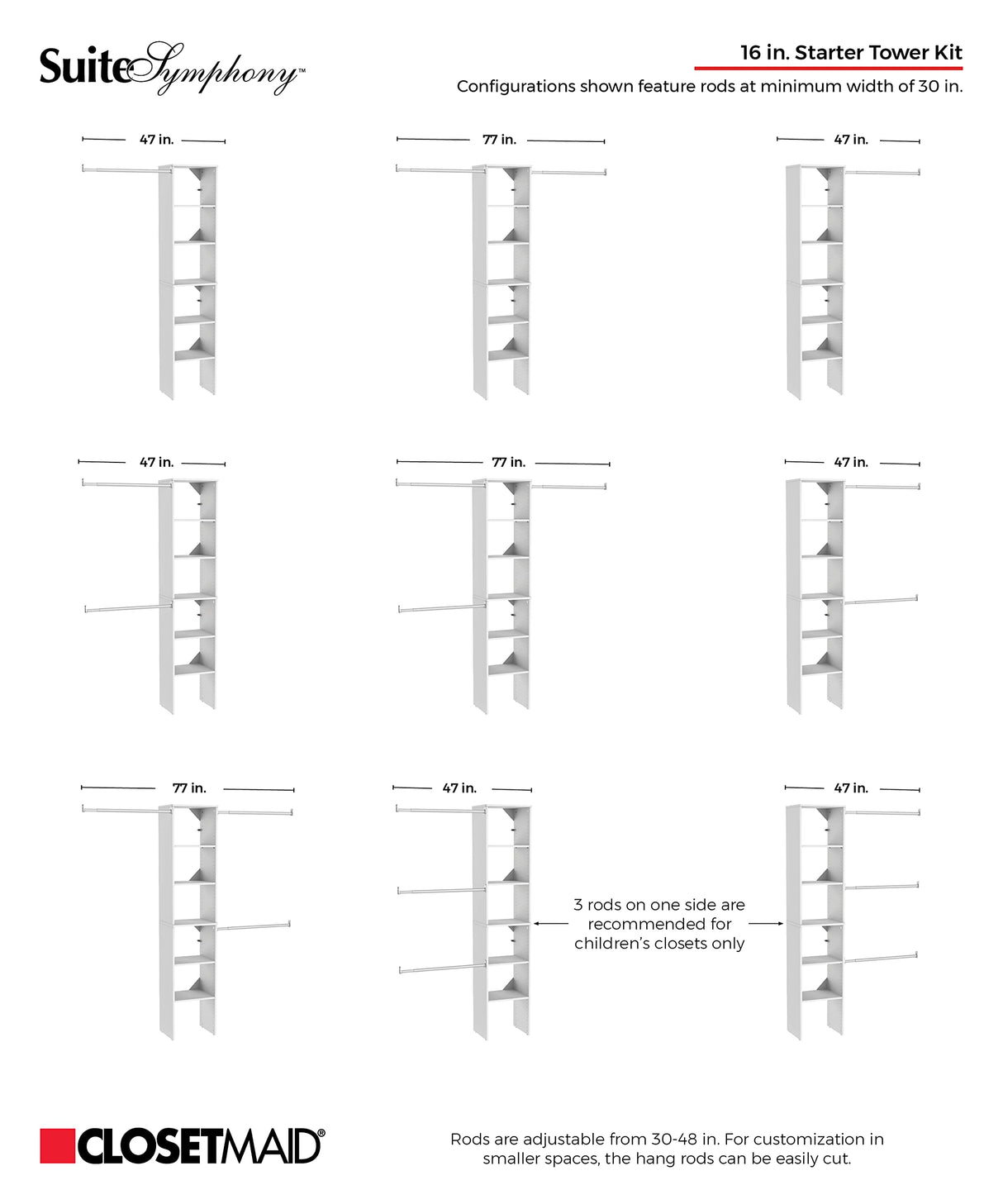 SuiteSymphony™

16 in. Starter Tower Kit

Configurations shown feature rods at minimum width of 30 in.

47 in.

77 in.

47 in.

47 in.

77 in.

47 in.

77 in.

47 in.

47 in.

3 rods on one side are recommended for children's closets only

CLOSETMAID®

Rods are adjustable from 30-48 in. For customization in smaller spaces, the hang rods can be easily cut.