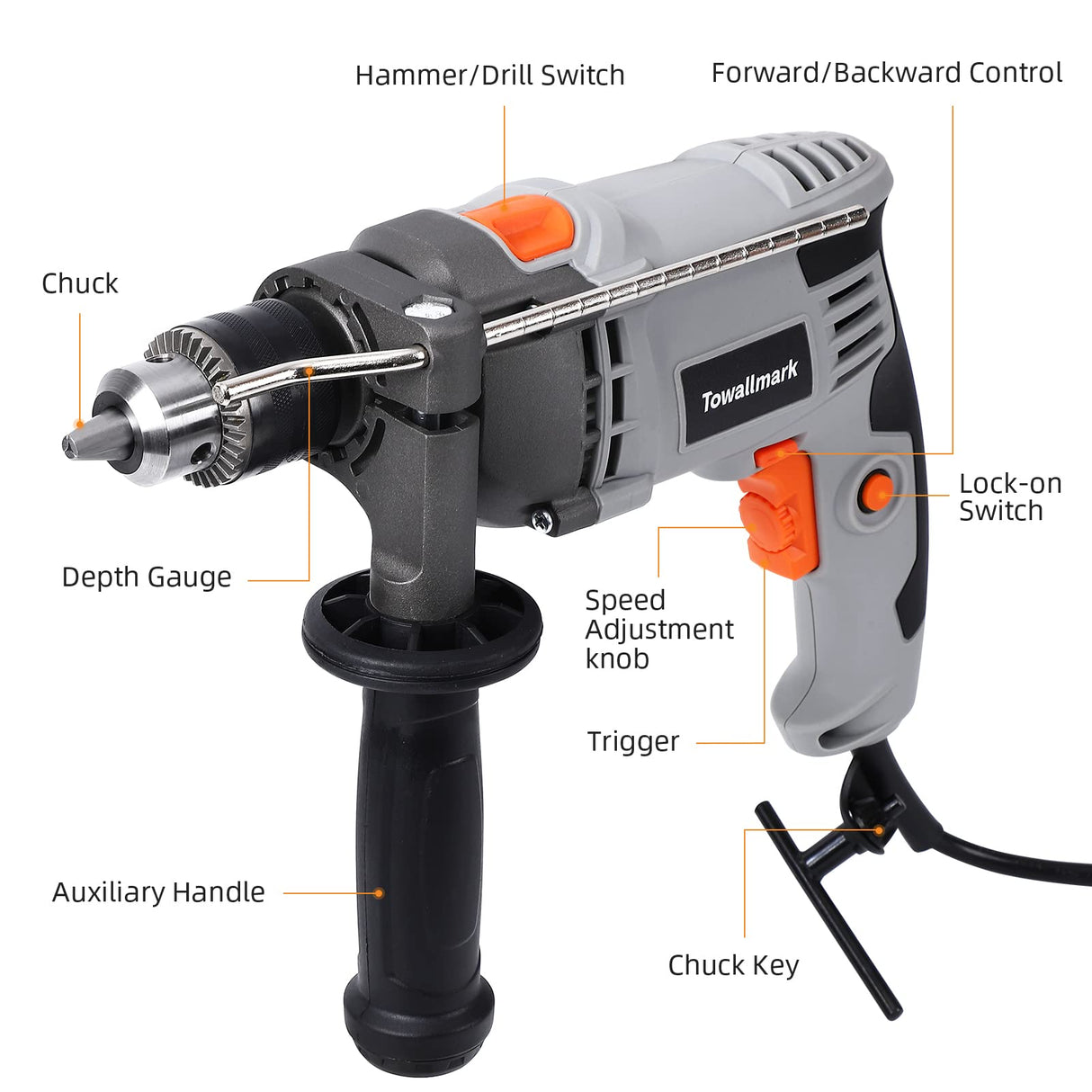 Hammer/Drill Switch

Forward/Backward Control

Chuck

Towallmark

Lock-on Switch

Depth Gauge

Speed Adjustment knob

Trigger

Auxiliary Handle

Chuck Key