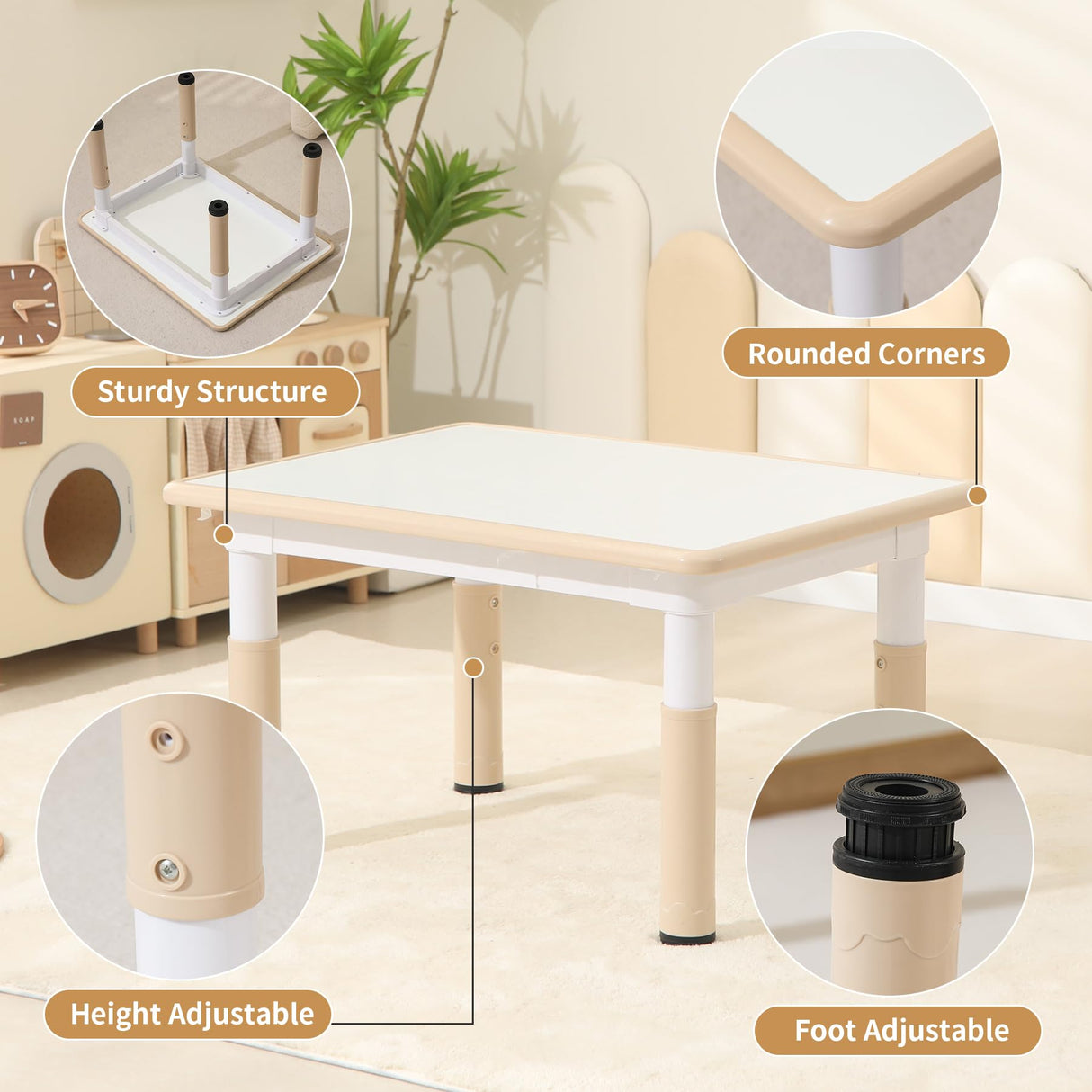 Sturdy Structure

Rounded Corners

SOAP

Height Adjustable

Foot Adjustable