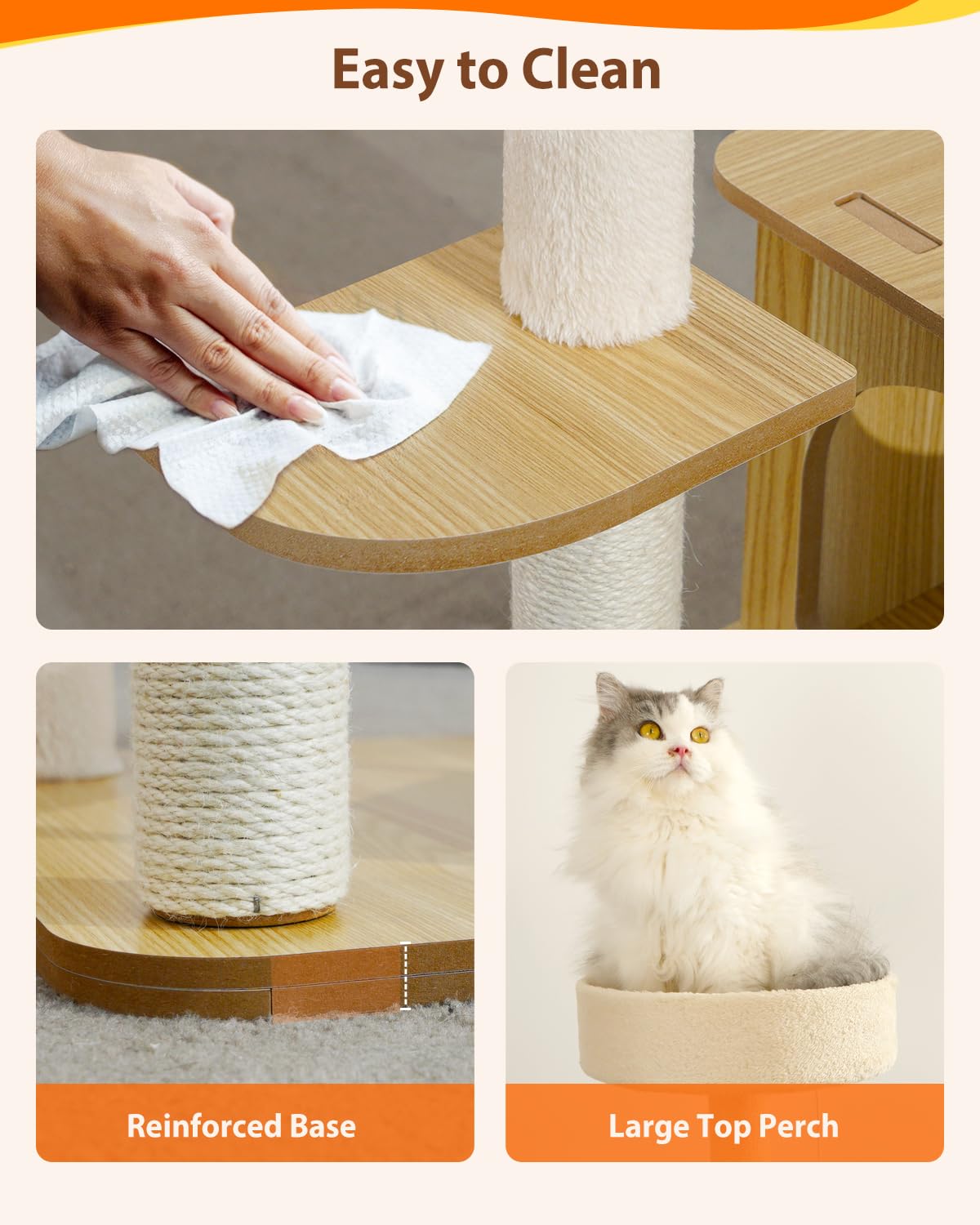 Easy to Clean

Reinforced Base

Large Top Perch