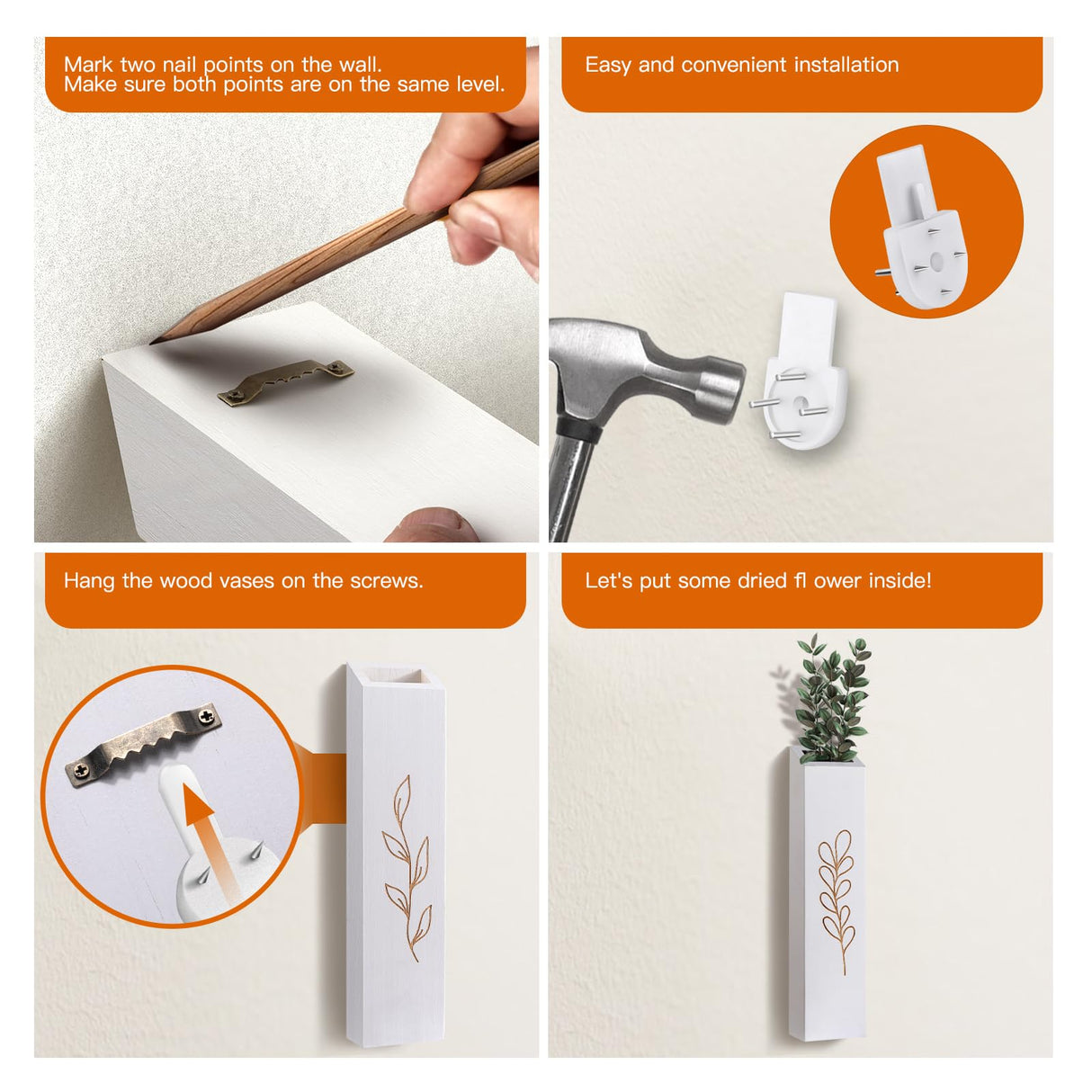 Mark two nail points on the wall.
Make sure both points are on the same level.

Easy and convenient installation

Hang the wood vases on the screws.

Let's put some dried fl ower inside!