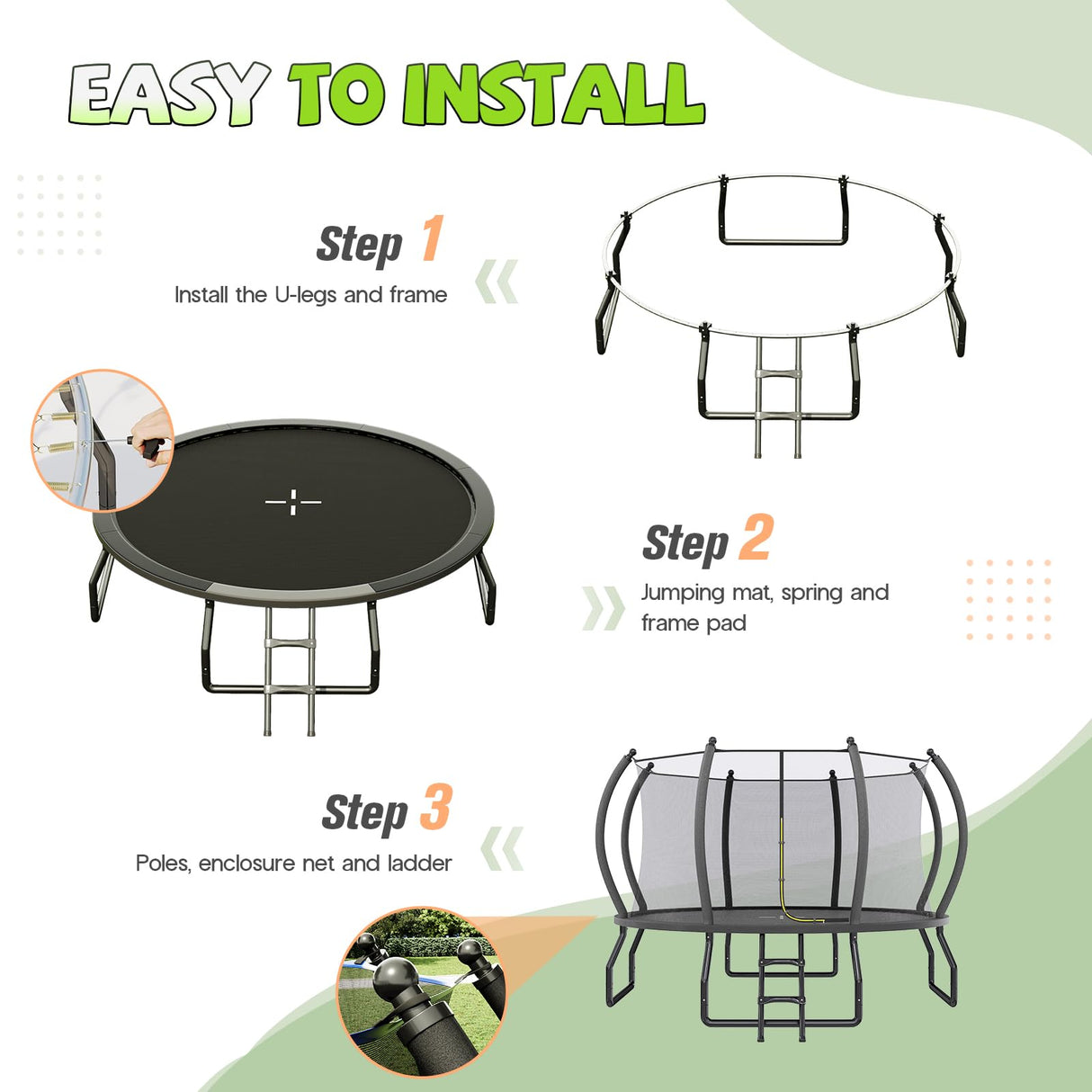 EASY TO INSTALL

Step 1
Install the U-legs and frame

Step 2
Jumping mat, spring and frame pad

Step 3
Poles, enclosure net and ladder