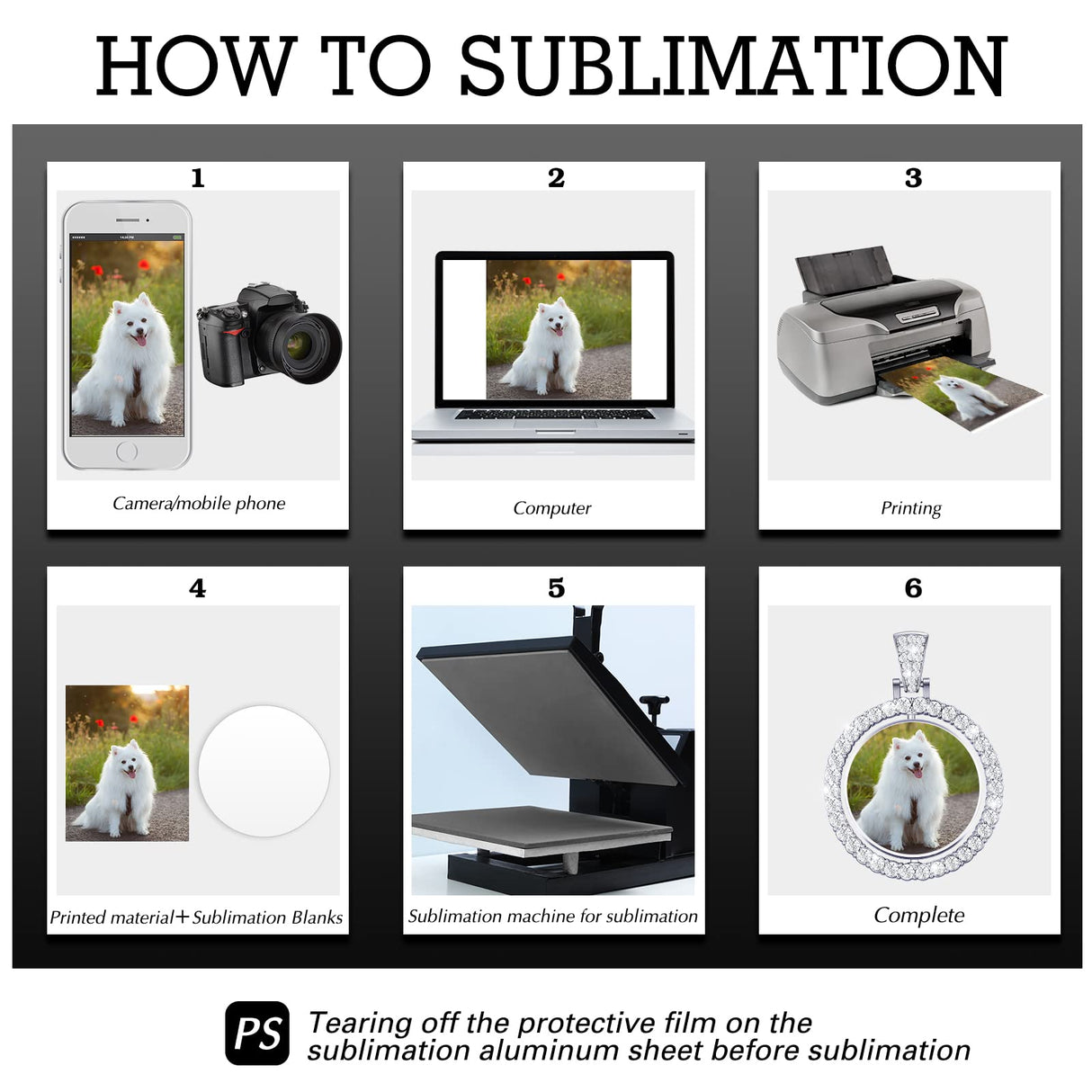 HOW TO SUBLIMATION

1

Camera/mobile phone

2

Computer

3

Printing

4

Printed material+Sublimation Blanks

5

Sublimation machine for sublimation

6

Complete

PS Tearing off the protective film on the sublimation aluminum sheet before sublimation