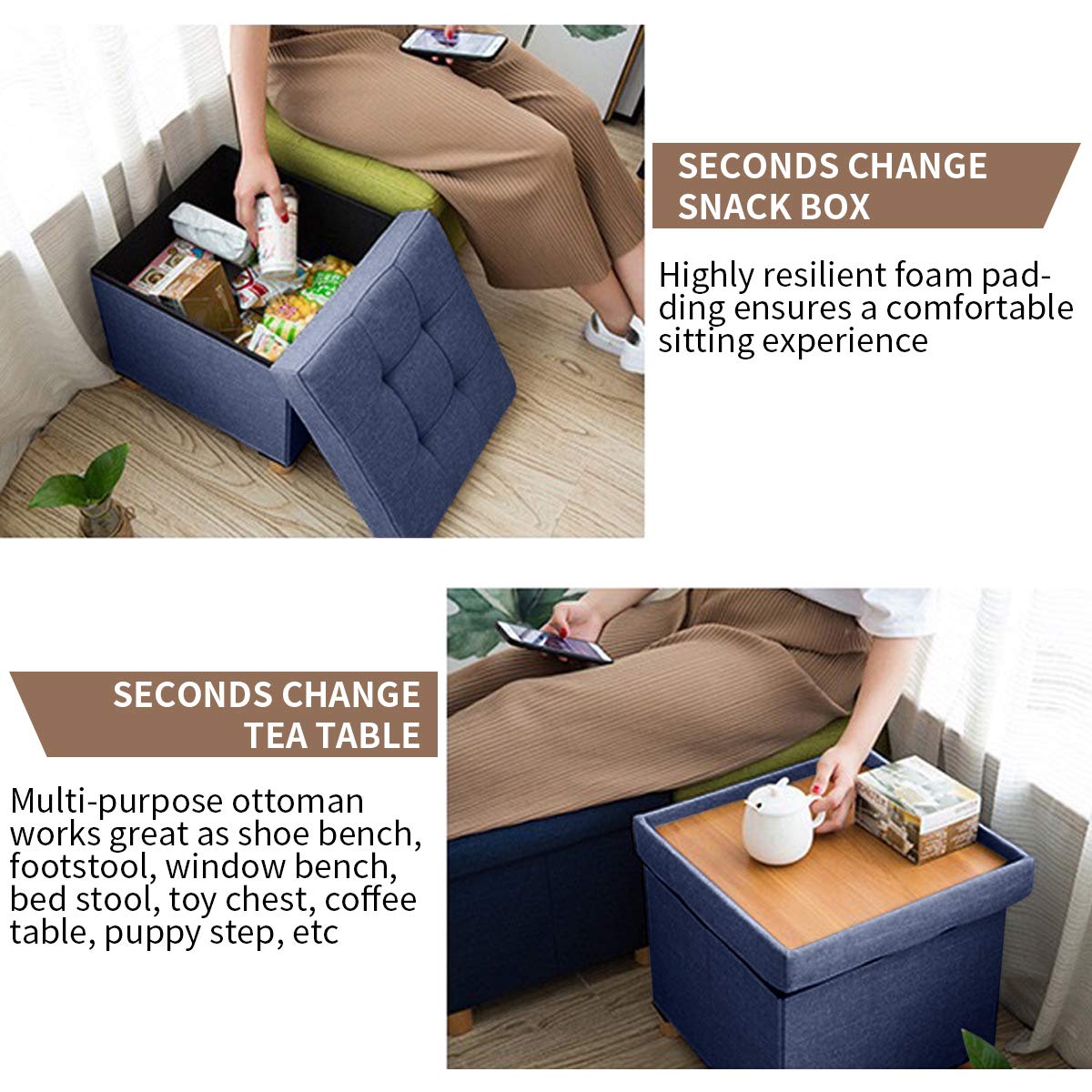 SECONDS CHANGE SNACK BOX

Highly resilient foam padding ensures a comfortable sitting experience

SECONDS CHANGE TEA TABLE

Multi-purpose ottoman works great as shoe bench, footstool, window bench, bed stool, toy chest, coffee table, puppy step, etc