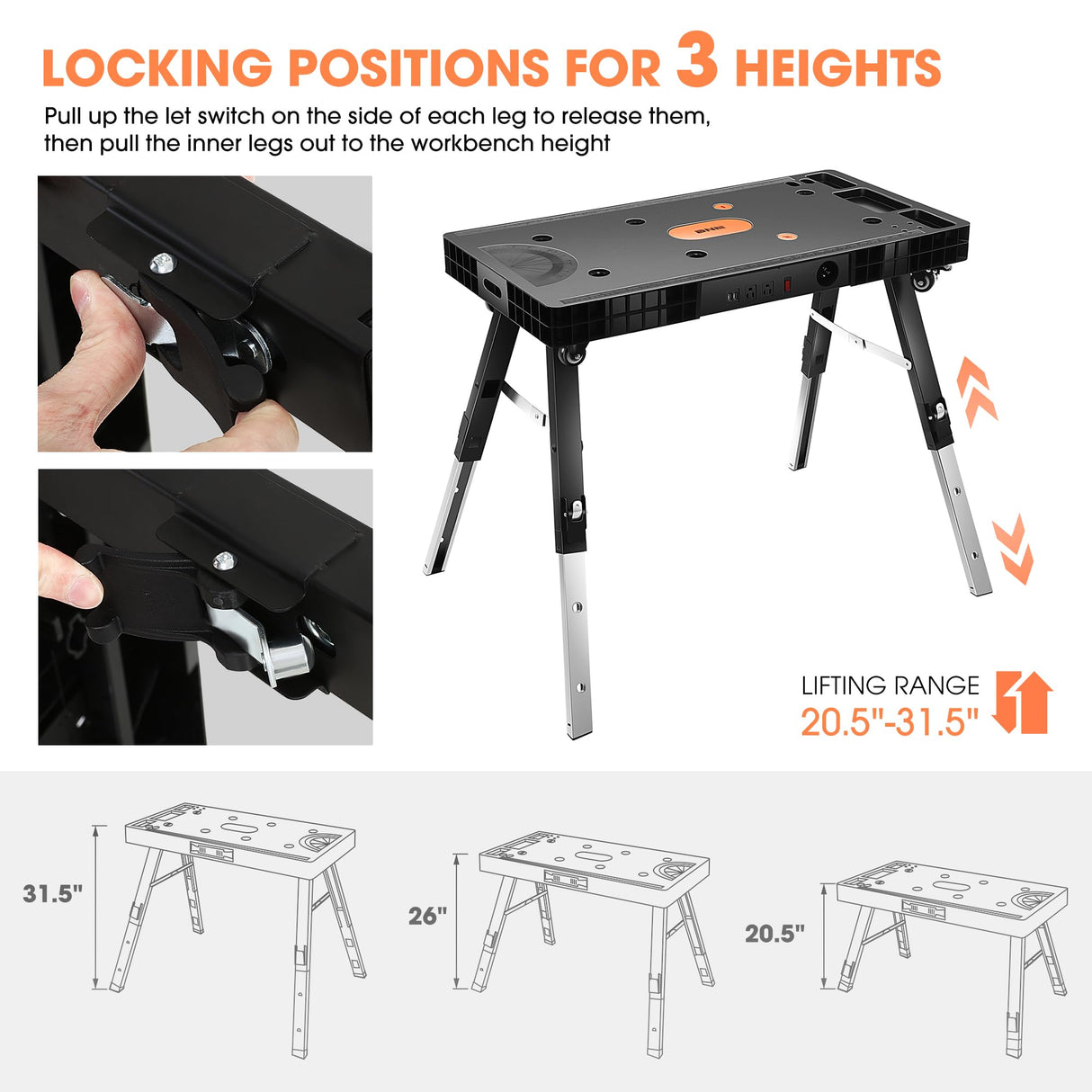 LOCKING POSITIONS FOR 3 HEIGHTS

Pull up the let switch on the side of each leg to release them, then pull the inner legs out to the workbench height

LIFTING RANGE
20.5"-31.5"

31.5"

26"

20.5"