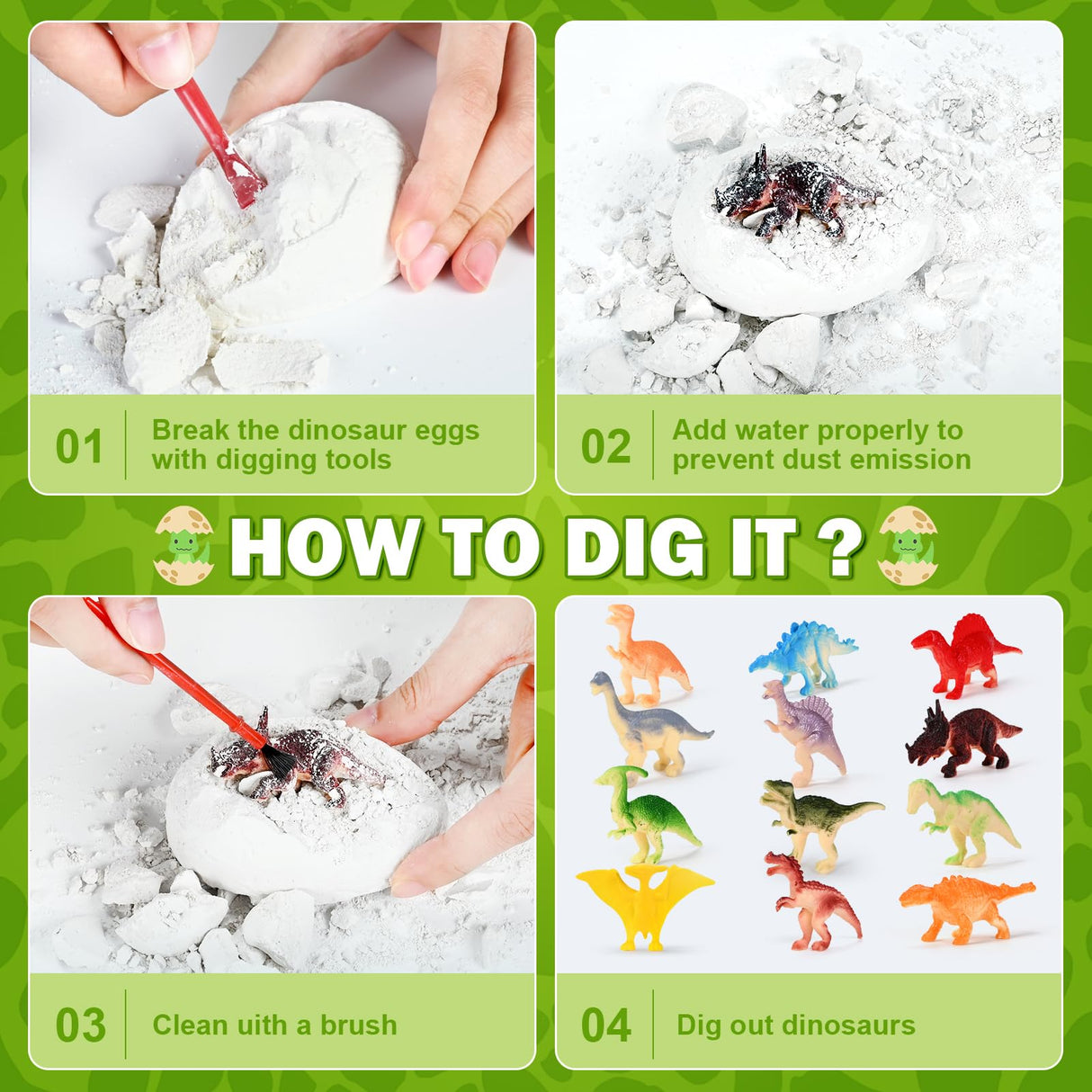 01 Break the dinosaur eggs with digging tools

02 Add water properly to prevent dust emission

HOW TO DIG IT ?

03 Clean uith a brush

04 Dig out dinosaurs