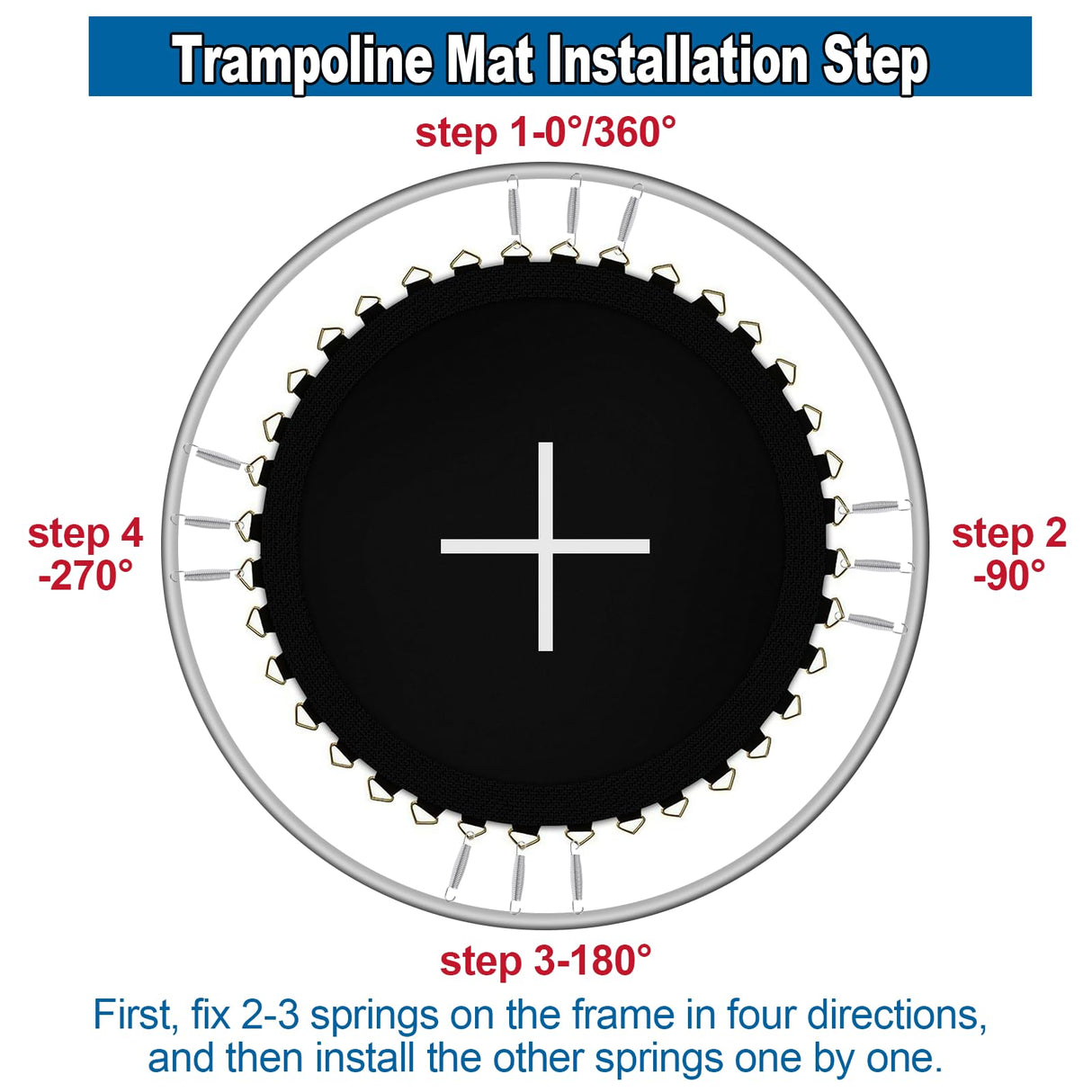 Trampoline Mat Installation Step

step 1-0°/360°

step 4
-270°

step 2
-90°

step 3-180°

First, fix 2-3 springs on the frame in four directions, and then install the other springs one by one.