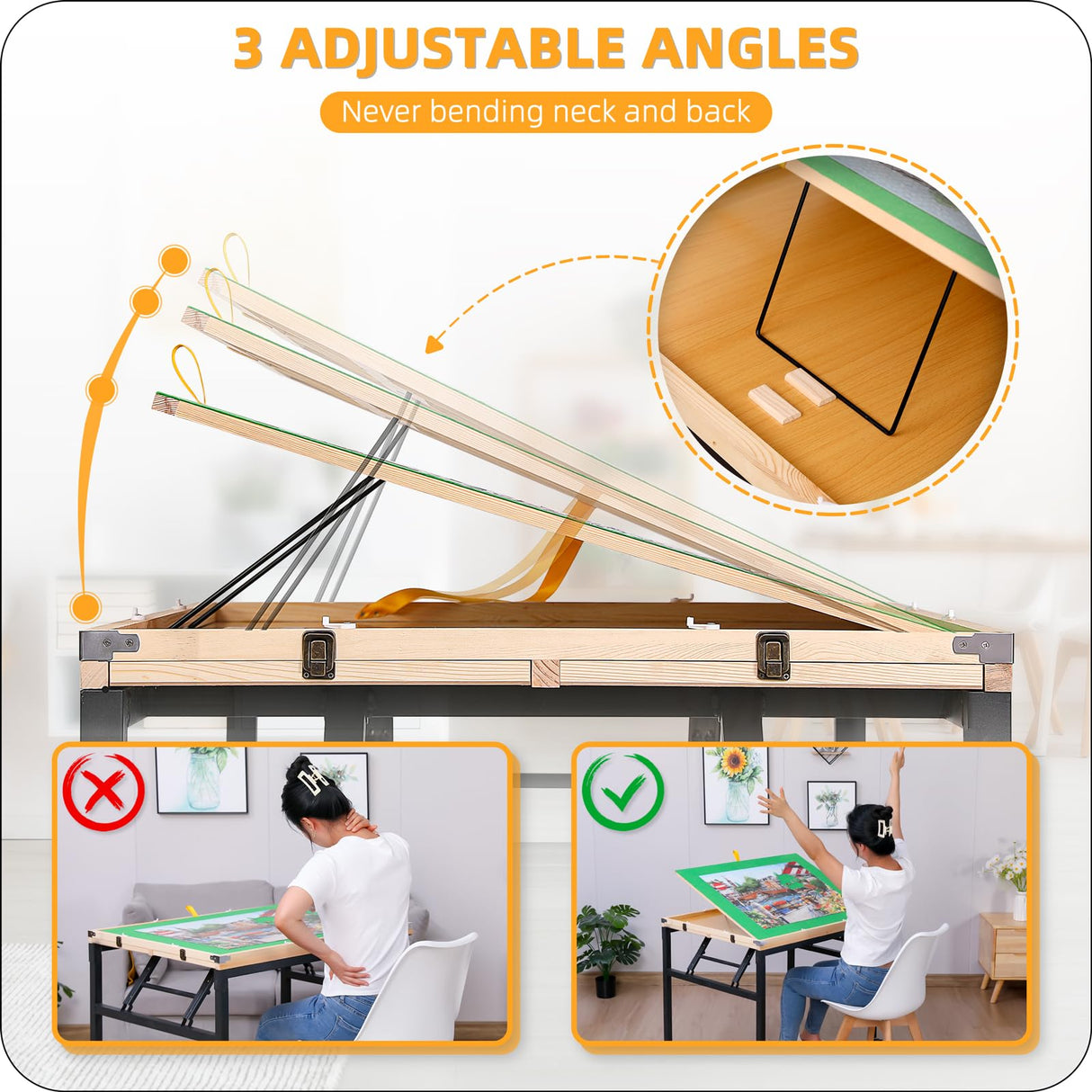 3 ADJUSTABLE ANGLES

Never bending neck and back