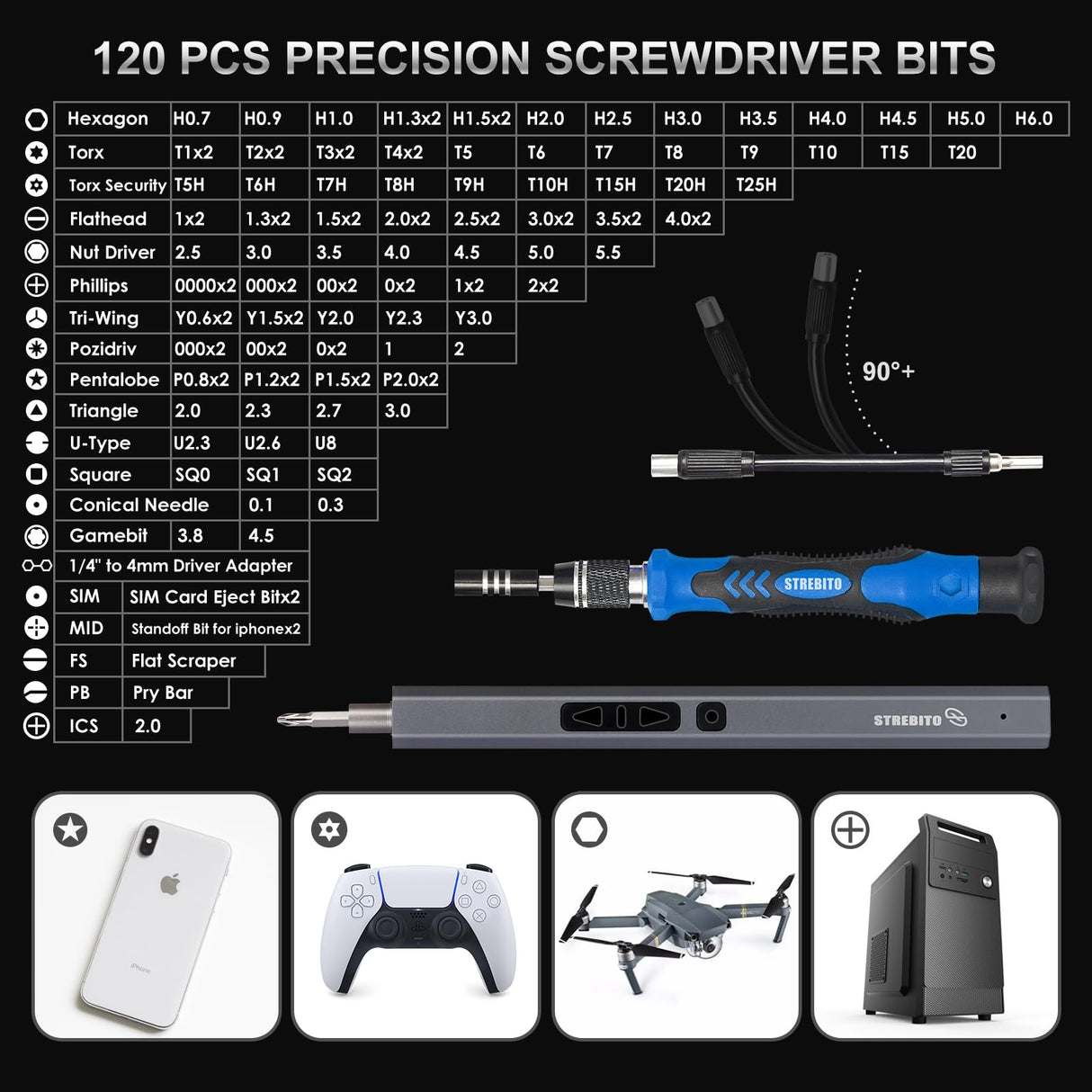 120 PCS PRECISION SCREWDRIVER BITS

| Hexagon | H0.7 | H0.9 | H1.0 | H1.3x2 | H1.5x2 | H2.0 | H2.5 | H3.0 | H3.5 | H4.0 | H4.5 | H5.0 | H6.0 |
|---|---|---|---|---|---|---|---|---|---|---|---|---|---|
| Torx | T1x2 | T2x2 | T3x2 | T4x2 | T5 | T6 | T7 | T8 | T9 | T10 | T15 | T20 | |
| Torx Security | T5H | T6H | T7H | T8H | T9H | T10H | T15H | T20H | T25H | | | | |
| Flathead | 1x2 | 1.3x2 | 1.5x2 | 2.0x2 | 2.5x2 | 3.0x2 | 3.5x2 | 4.0x2 | | | | | |
| Nut Driver | 2.5 | 3.0 | 3.5 | 4.0 | 4.5 | 5.0 | 5.5 | | | | | | |
| Phillips | 0000x2 | 000x2 | 00x2 | 0x2 | 1x2 | 2x2 | | | | | | | |
| Tri-Wing | Y0.6x2 | Y1.5x2 | Y2.0 | Y2.3 | Y3.0 | | | | | | | | |
| Pozidriv | 000x2 | 00x2 | 0x2 | 1 | 2 | | | | | | | | |
| Pentalobe | P0.8x2 | P1.2x2 | P1.5x2 | P2.0x2 | | | | | | | | | |
| Triangle | 2.0 | 2.3 | 2.7 | 3.0 | | | | | | | | | |
| U-Type | U2.3 | U2.6 | U8 | | | | | | | | | | |
| Square | SQ0 | SQ1 | SQ2 | | | | | | | | | | |
| Conical Needle | 0.1 | 0.3 | | | | | | | | | | | |
| Gamebit | 3.8 | 4.5 | | | | | | | | | | | |
| 1/4" to 4mm Driver Adapter | | | | | | | | | | | | | |
| SIM | SIM Card Eject Bitx2 | | | | | | | | | | | | |
| MID | Standoff Bit for iphonex2 | | | | | | | | | | | | |
| FS | Flat Scraper | | | | | | | | | | | | |
| PB | Pry Bar | | | | | | | | | | | | |
| ICS | 2.0 | | | | | | | | | | | | |

90°+

STREBITO

STREBITO

iPhone