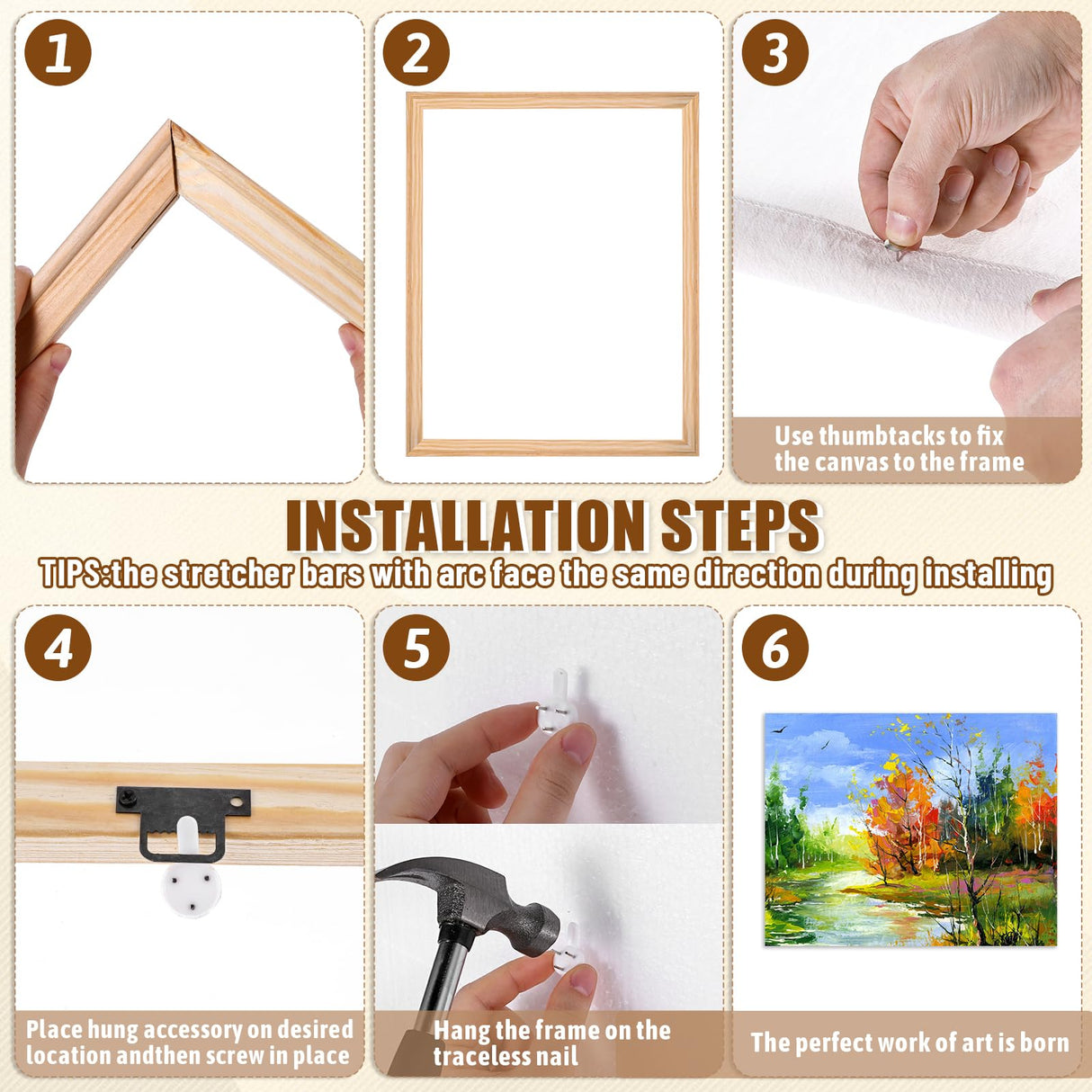 1

2

3

Use thumbtacks to fix the canvas to the frame

INSTALLATION STEPS

TIPS:the stretcher bars with arc face the same direction during installing

4

Place hung accessory on desired location andthen screw in place

5

Hang the frame on the traceless nail

6

The perfect work of art is born