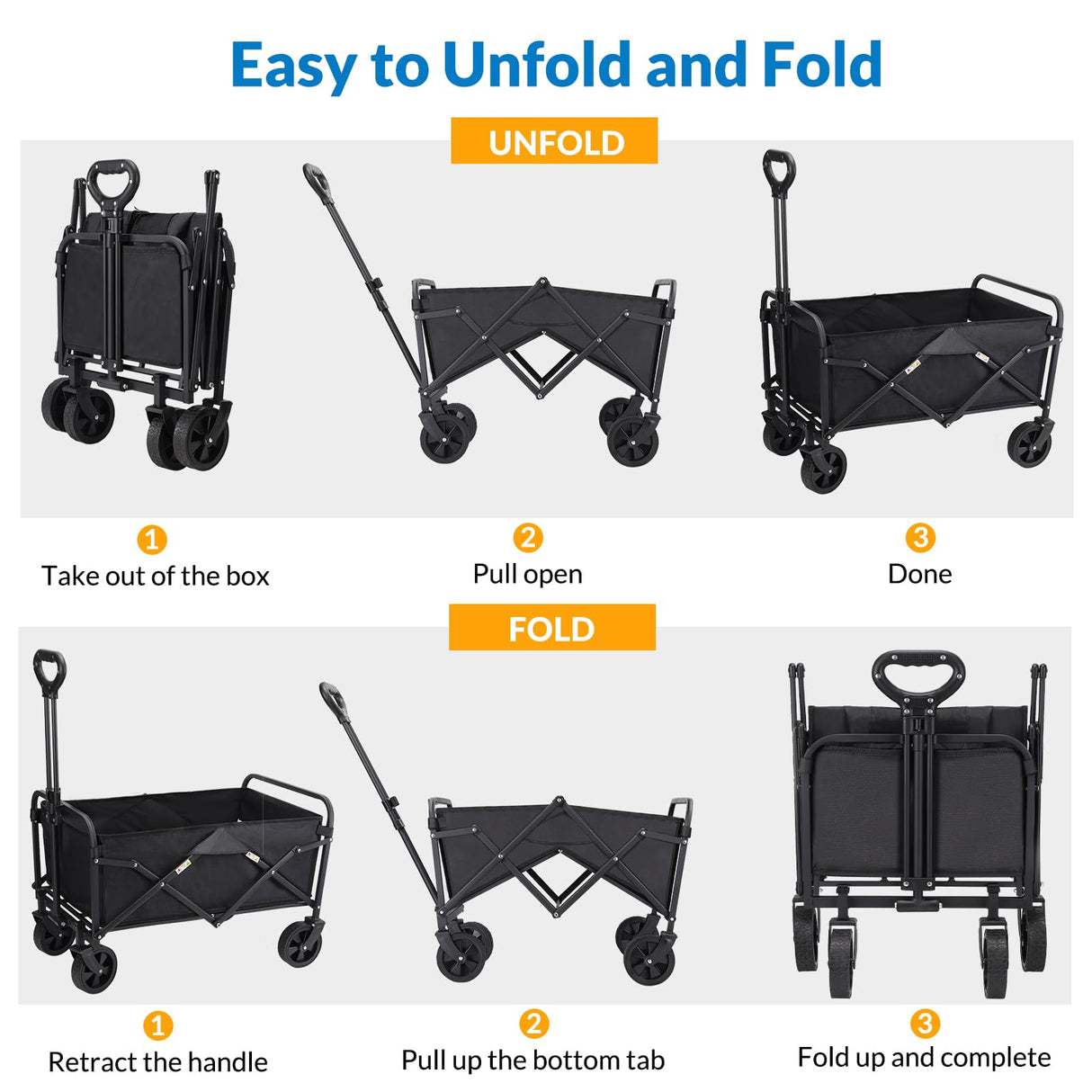 Easy to Unfold and Fold

UNFOLD

1
Take out of the box

2
Pull open

3
Done

FOLD

1
Retract the handle

2
Pull up the bottom tab

3
Fold up and complete