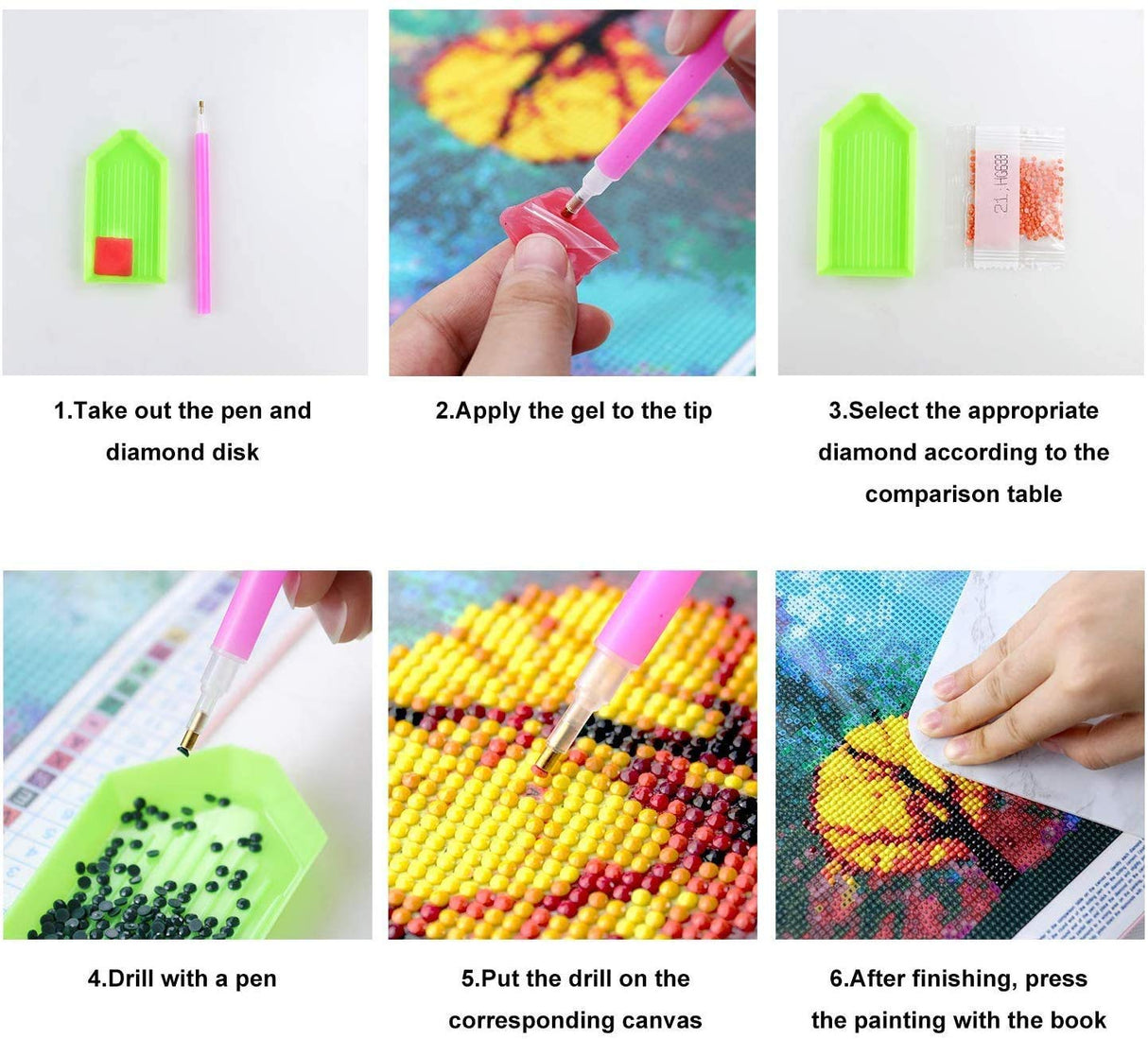 21, H0688

1.Take out the pen and diamond disk

2.Apply the gel to the tip

3.Select the appropriate diamond according to the comparison table

4.Drill with a pen

5.Put the drill on the corresponding canvas

6.After finishing, press the painting with the book