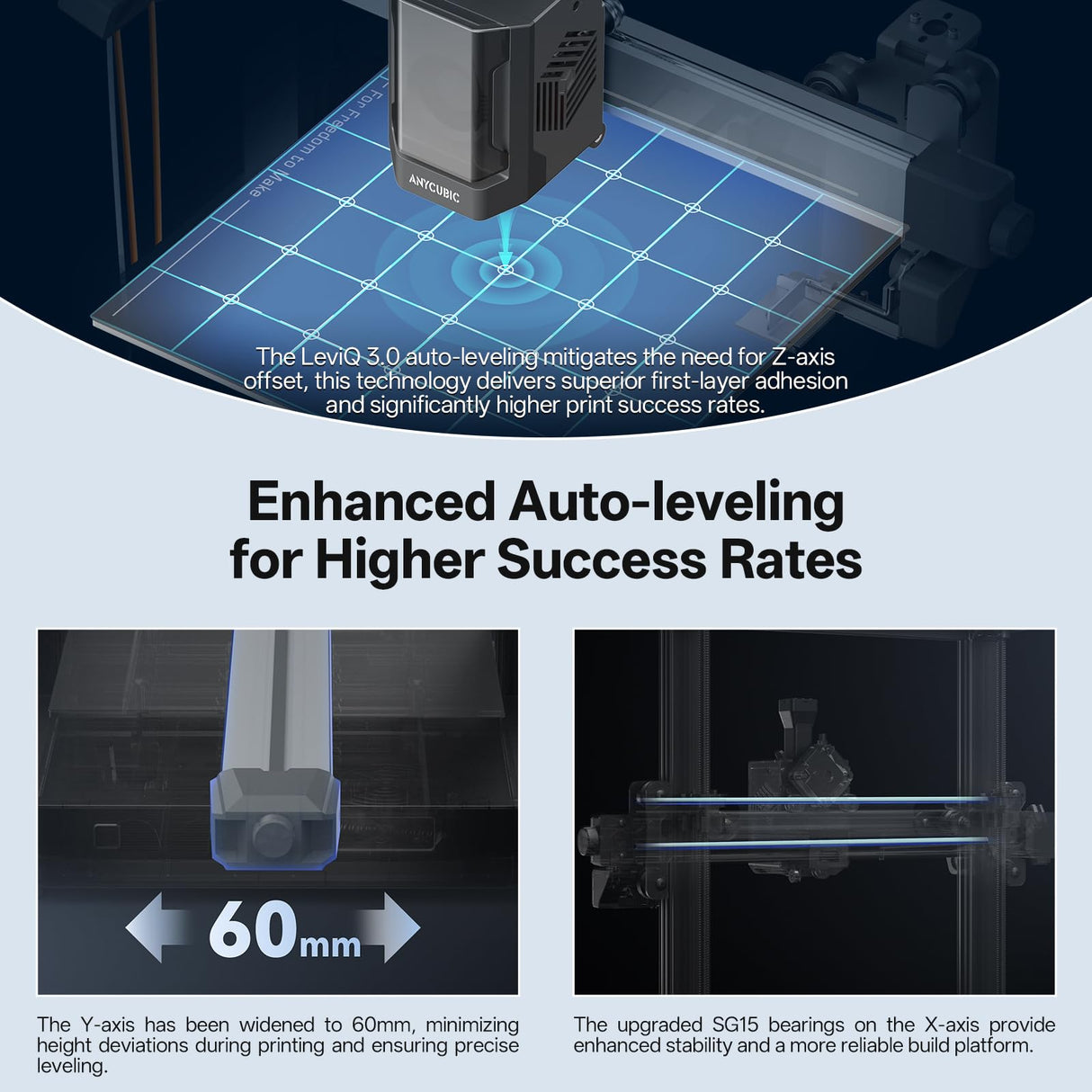 For Freedom to Make

ANYCUBIC

The LeviQ 3.0 auto-leveling mitigates the need for Z-axis offset, this technology delivers superior first-layer adhesion and significantly higher print success rates.

Enhanced Auto-leveling for Higher Success Rates

60mm

The Y-axis has been widened to 60mm, minimizing height deviations during printing and ensuring precise leveling.

The upgraded SG15 bearings on the X-axis provide enhanced stability and a more reliable build platform.