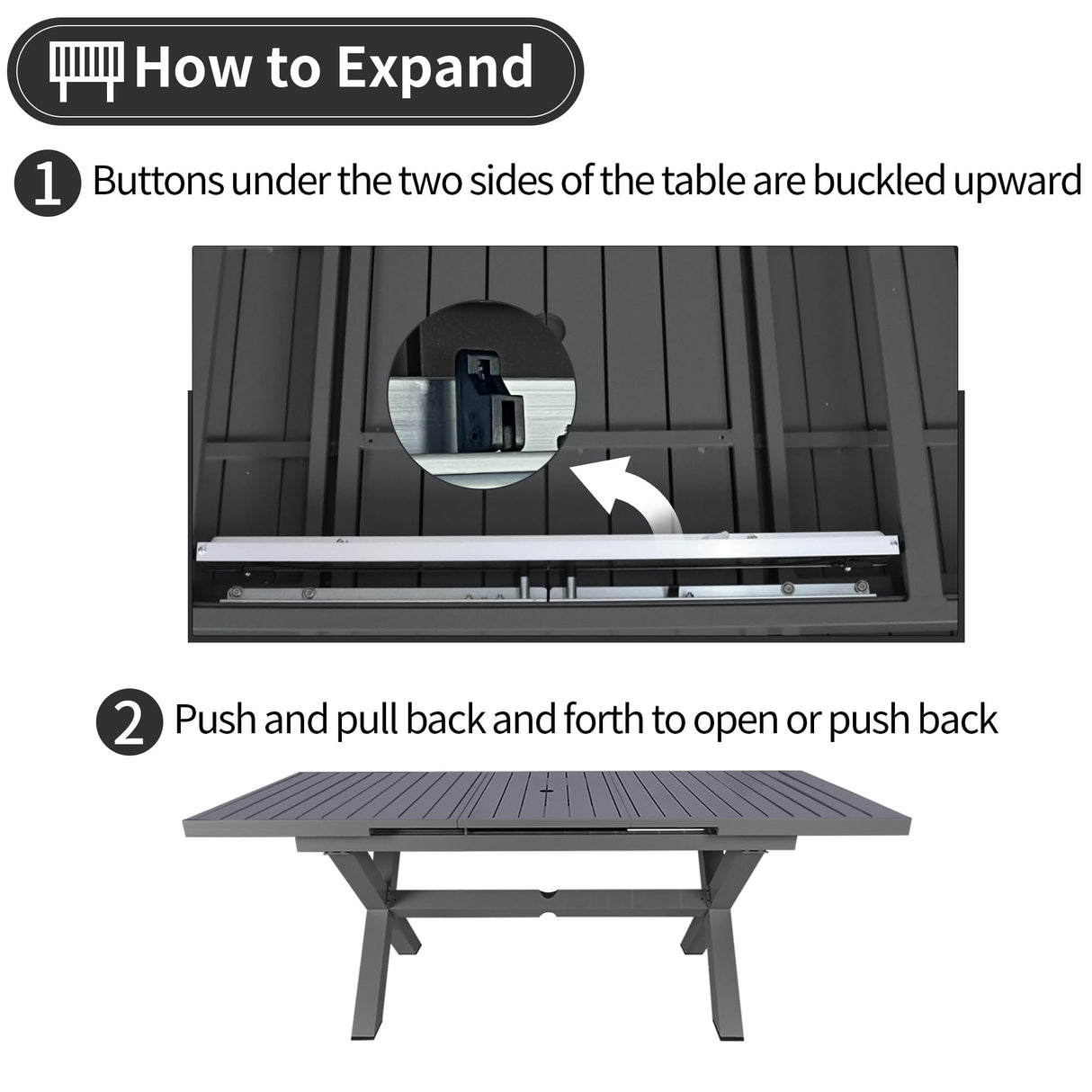 How to Expand

1 Buttons under the two sides of the table are buckled upward

2 Push and pull back and forth to open or push back