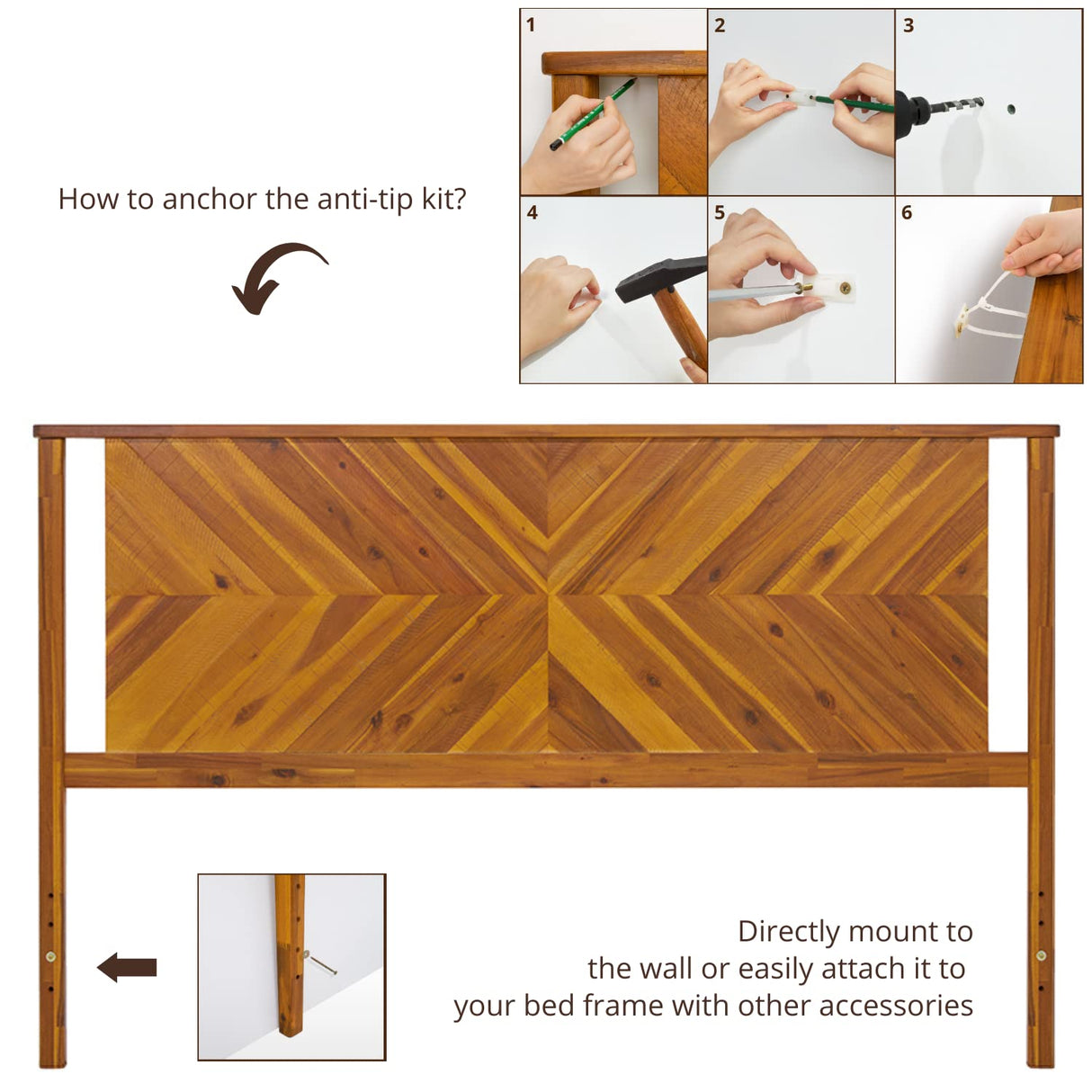 How to anchor the anti-tip kit?

1

2

3

4

5

6

Directly mount to the wall or easily attach it to your bed frame with other accessories