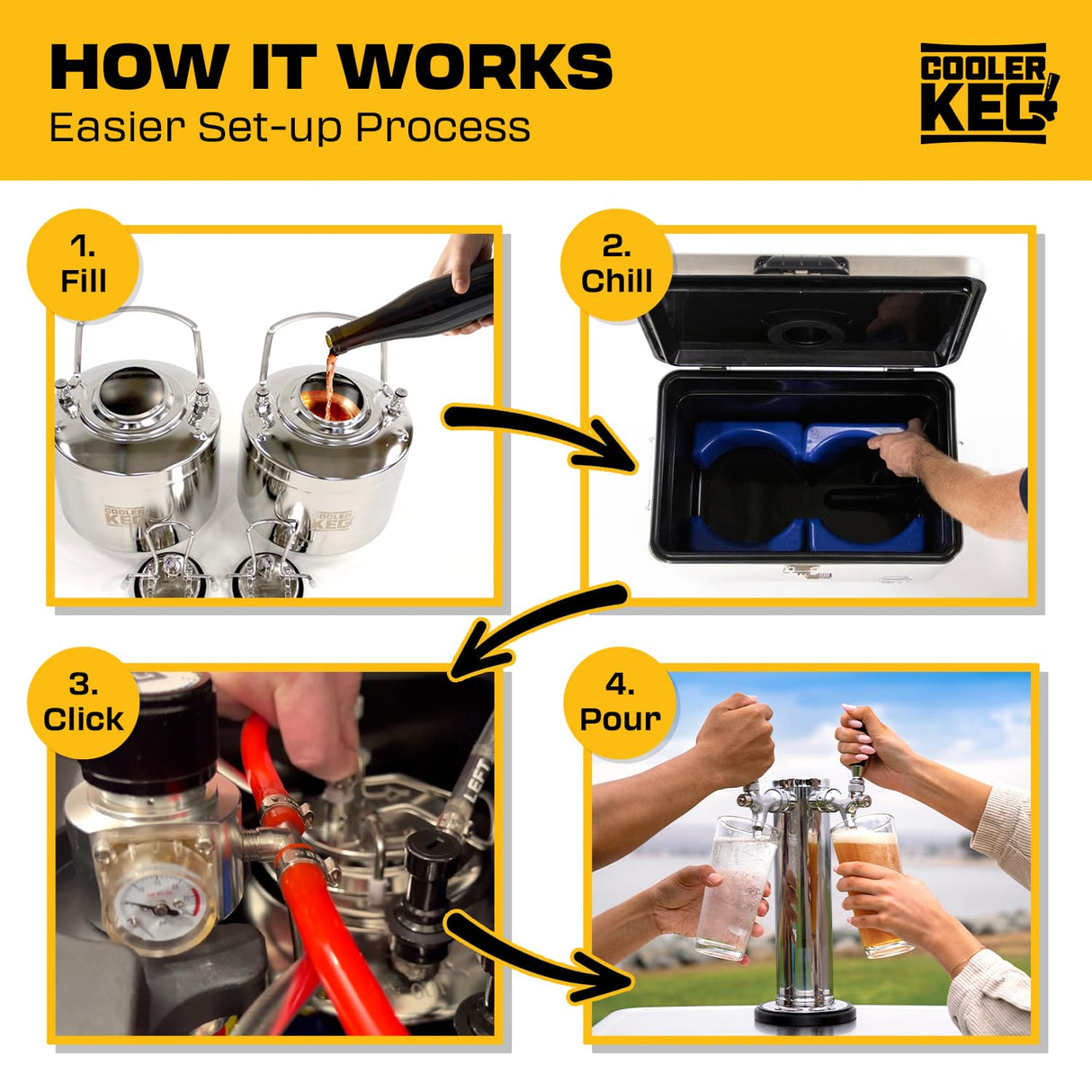 HOW IT WORKS
Easier Set-up Process

COOLER KEG

1. Fill

COOLER KEG

COOLER KEG

2. Chill

3. Click

LEFT

4. Pour