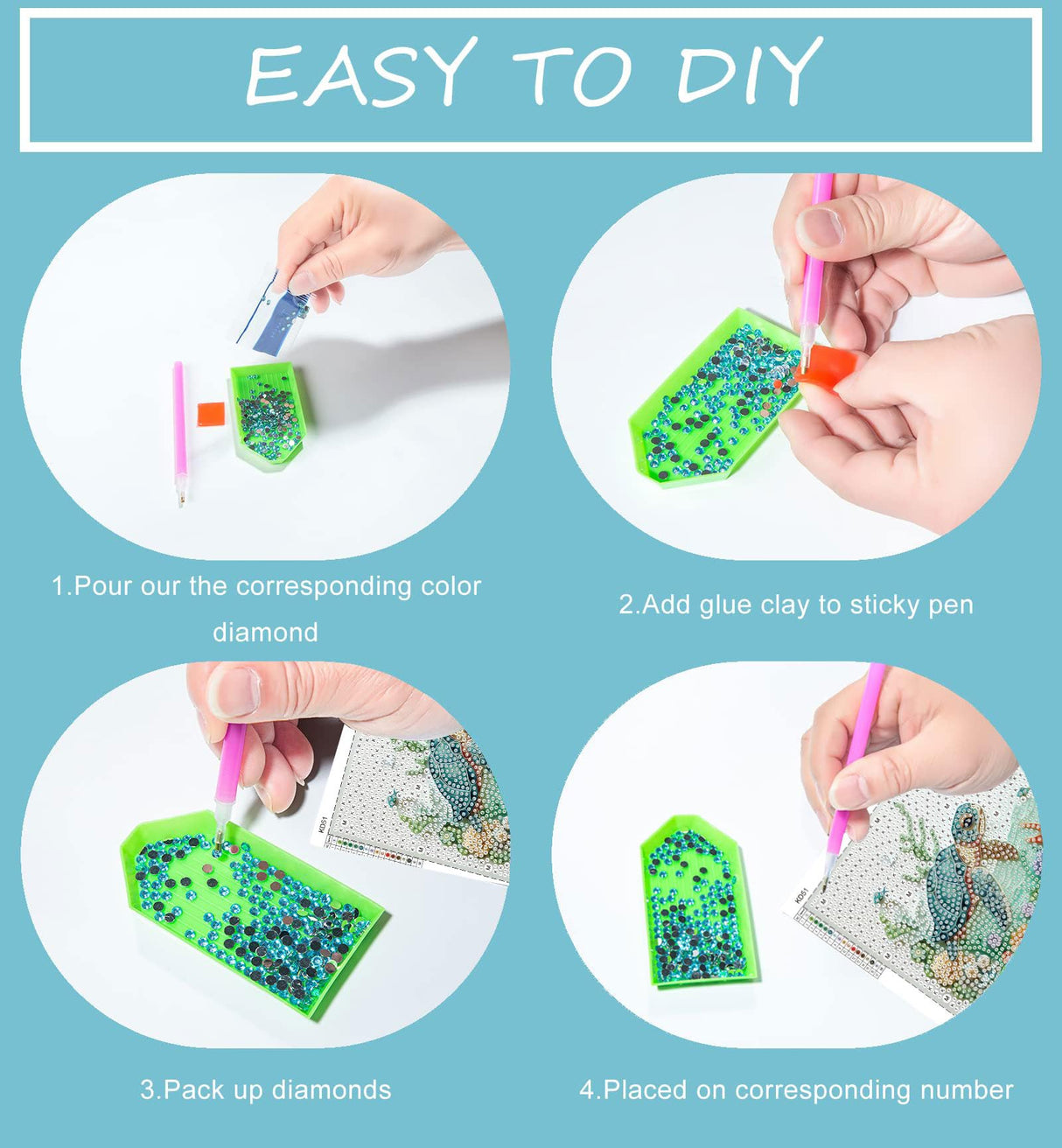 EASY TO DIY

1.Pour our the corresponding color diamond

2.Add glue clay to sticky pen

KD51

3.Pack up diamonds

KD51

4.Placed on corresponding number